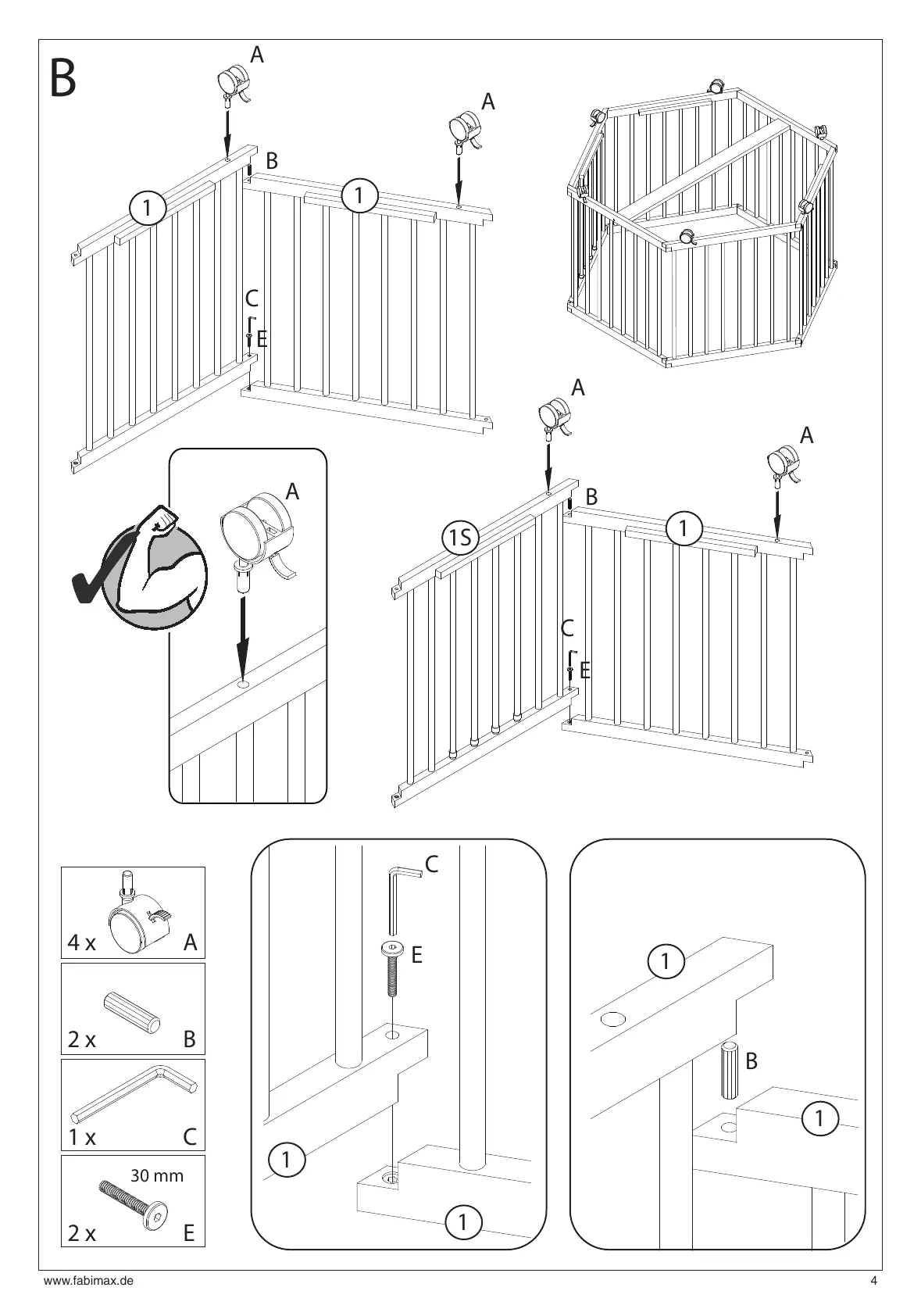 B

A

A

B

1

1

C

E

A

A

A

B

1S

1

C

E

4 x A

2 x B

1 x C

30 mm

2 x E

C

E

1

1

1

B

1

www.fabimax.de

4