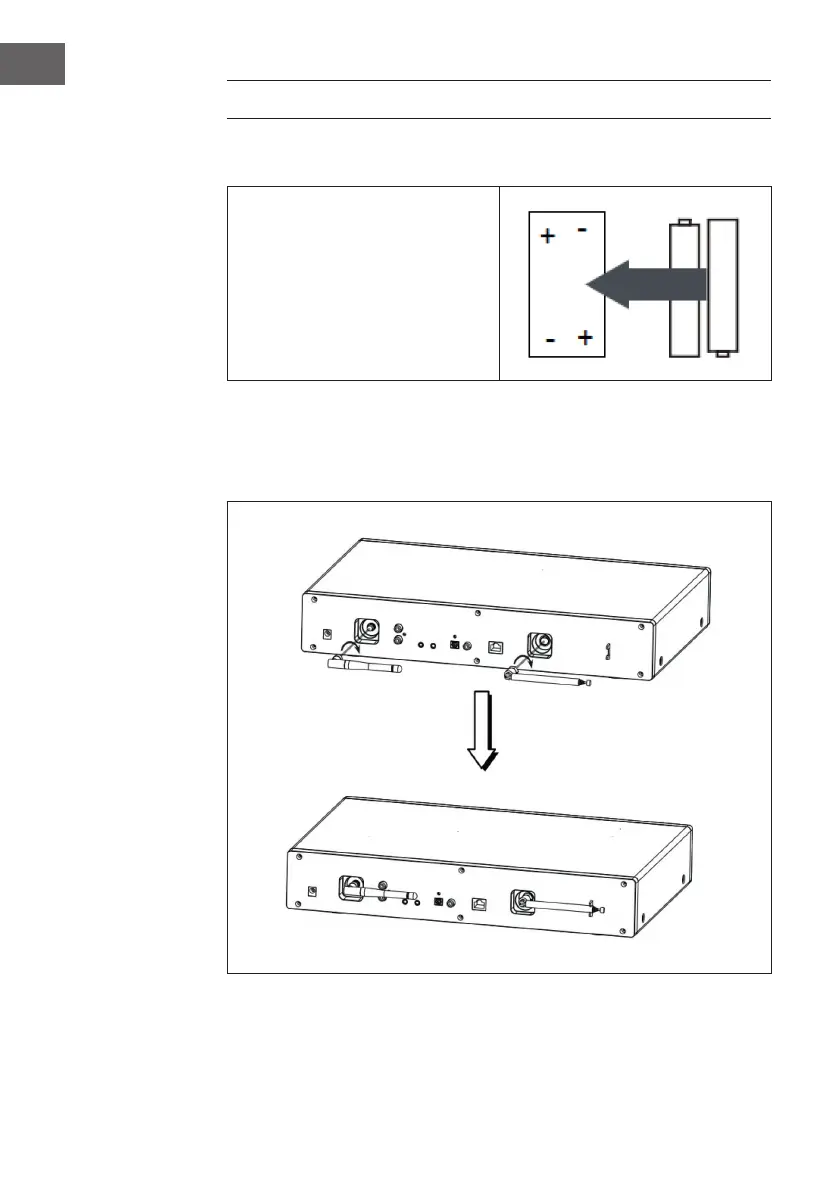 + -
- +