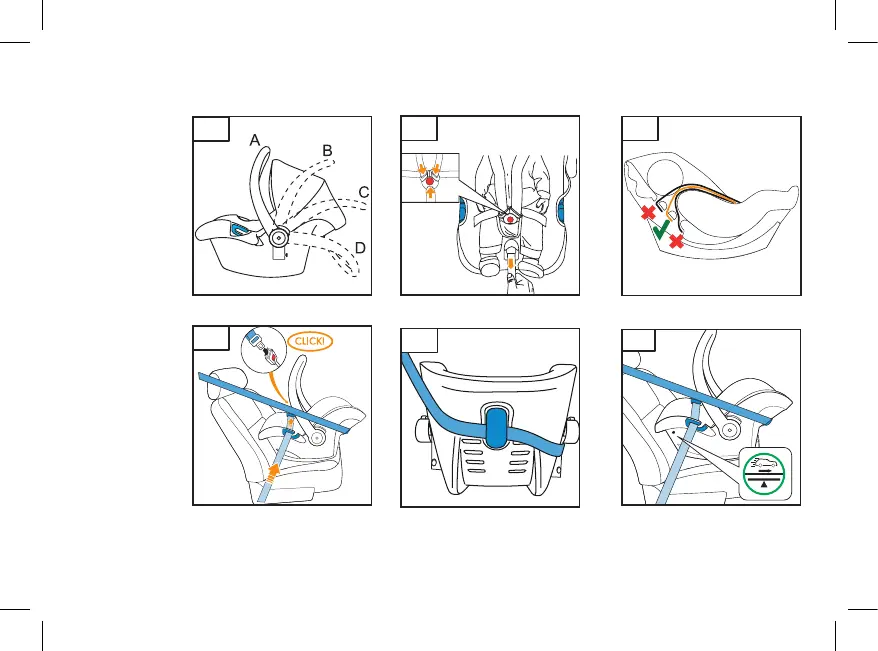 A
B
C
D

CLICK!