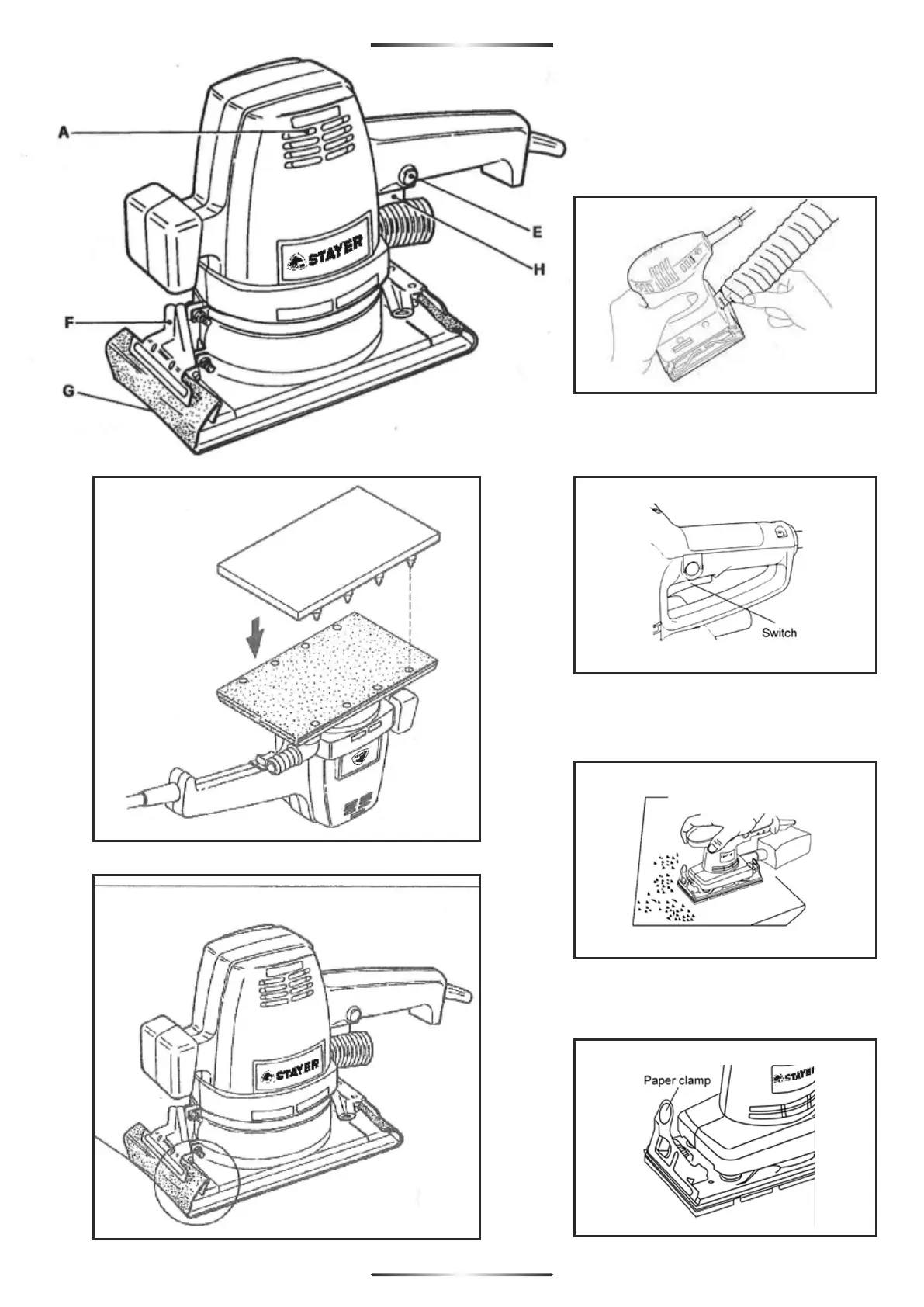 A
E
H
STAYER
F
G

Switch

STAYER

Paper clamp
STAYER