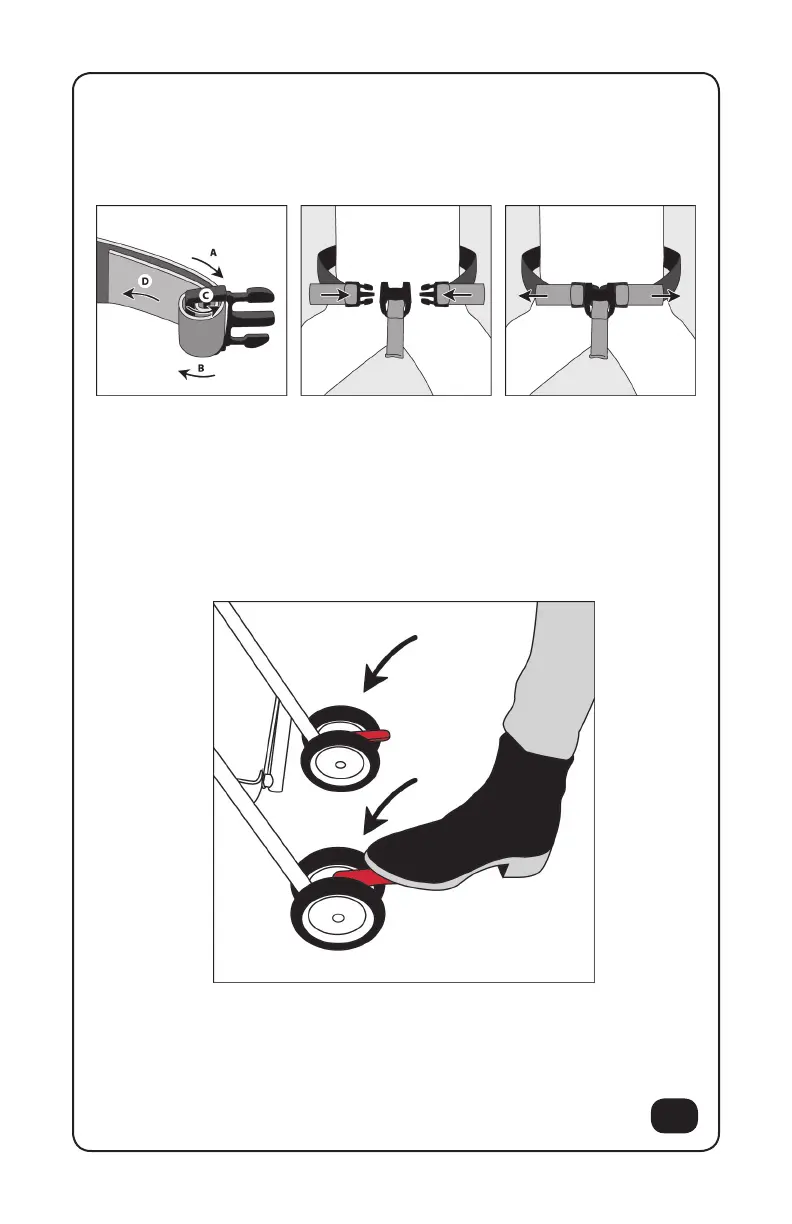 A
D
C
B