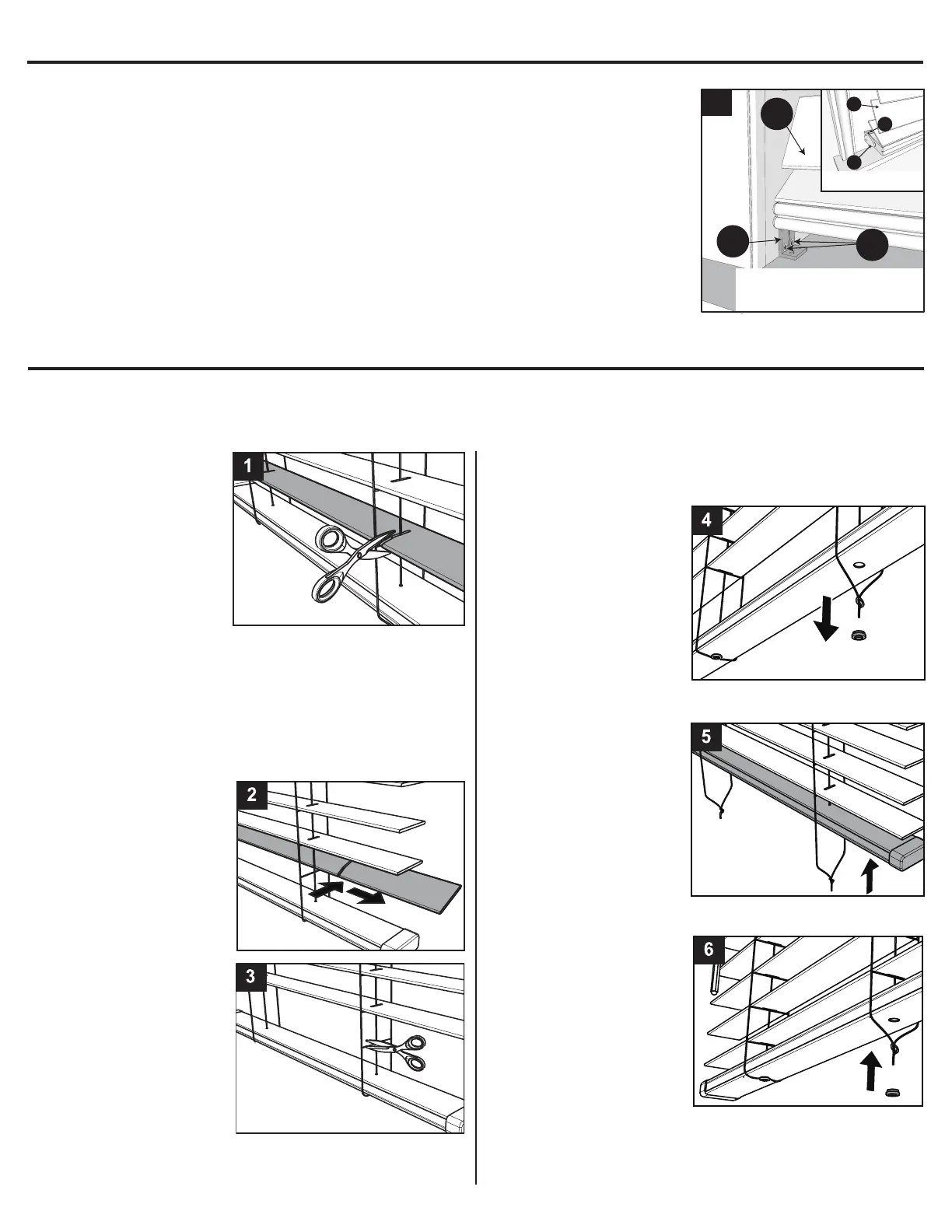 1

2

3

4

5

6