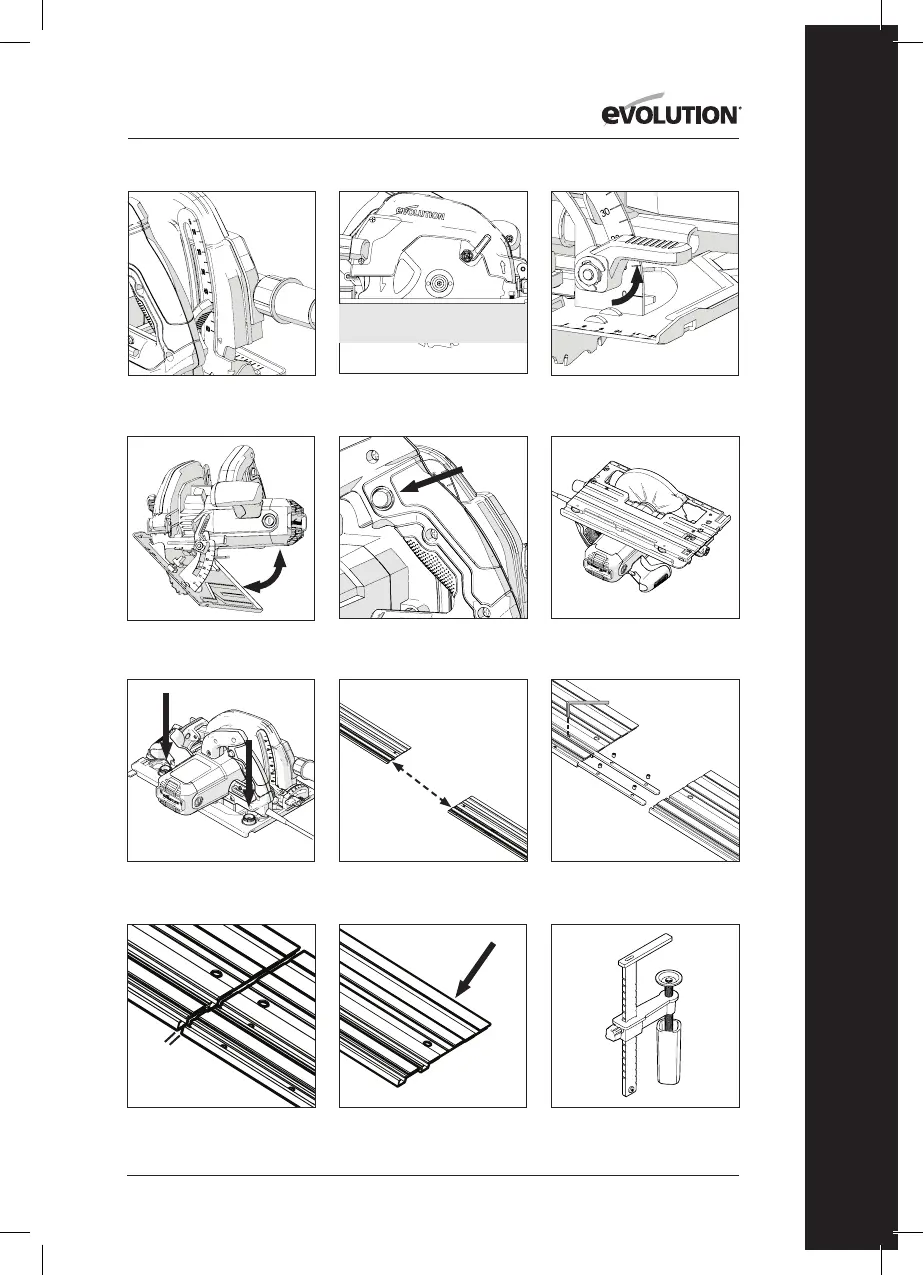 EVOLUTION

EVOLUTION

30