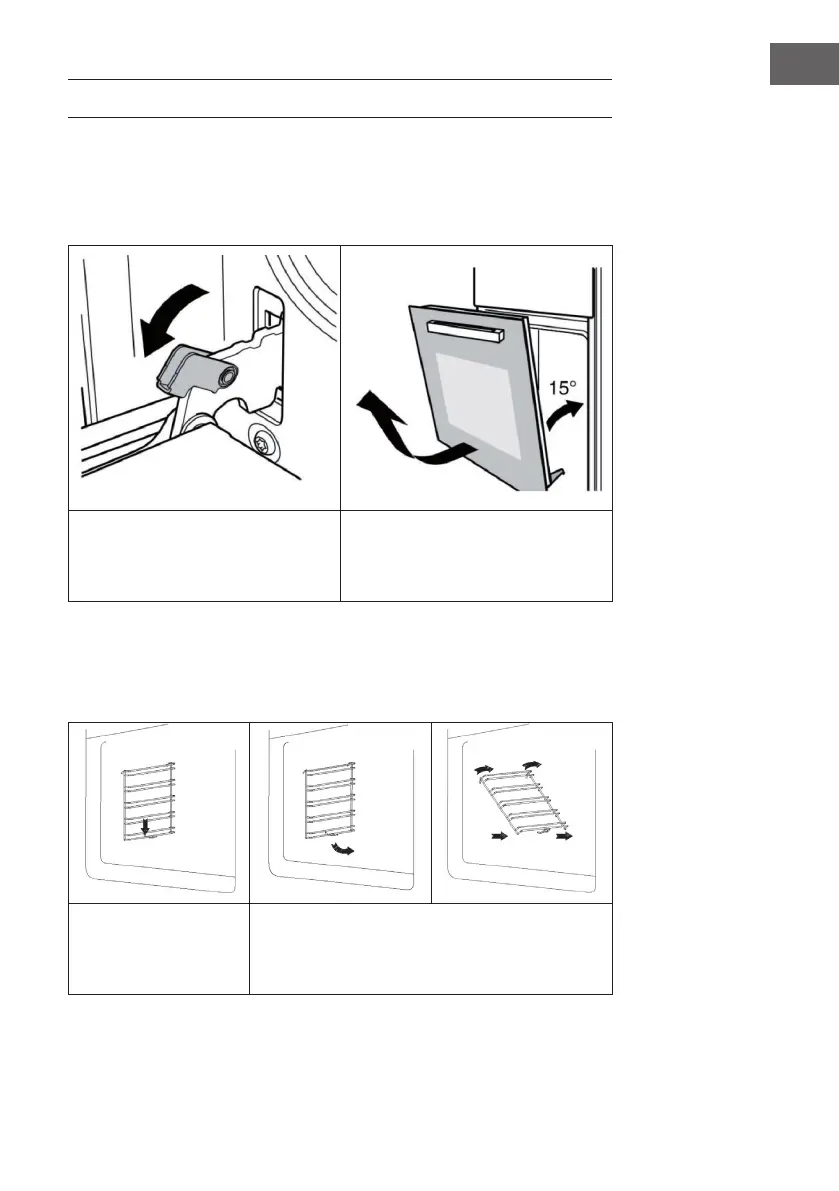 15°