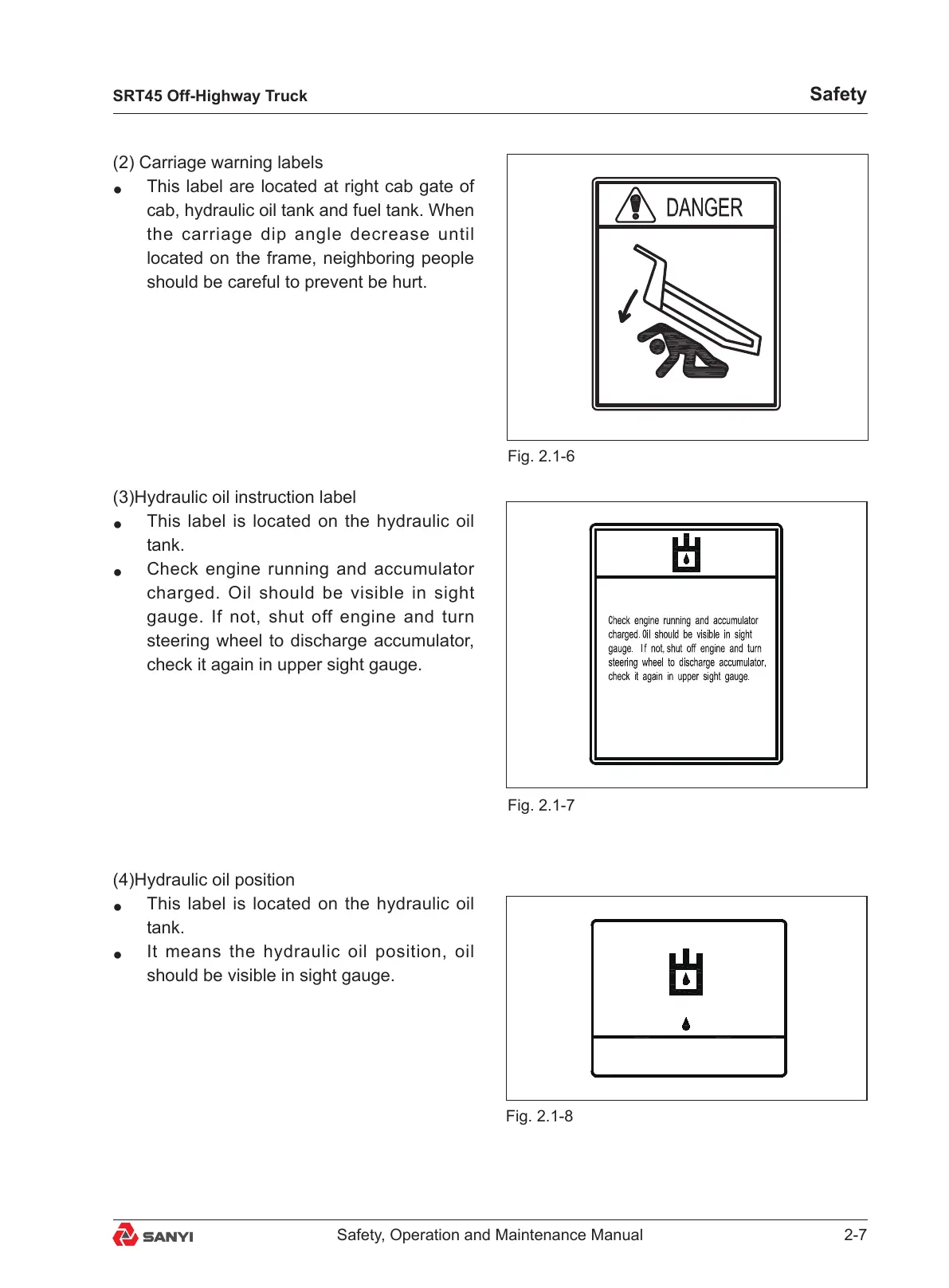 SRT45 Off-Highway Truck

Safety

(2) Carriage warning labels

● This label are located at right cab gate of cab, hydraulic oil tank and fuel tank. When the carriage dip angle decrease until located on the frame, neighboring people should be careful to prevent be hurt.

DANGER

Fig. 2.1-6

(3)Hydraulic oil instruction label

● This label is located on the hydraulic oil tank.

● Check engine running and accumulator charged. Oil should be visible in sight gauge. If not, shut off engine and turn steering wheel to discharge accumulator, check it again in upper sight gauge.

Check engine running and accumulator charged. Oil should be visible in sight gauge. If not, shut off engine and turn steering wheel to discharge accumulator, check it again in upper sight gauge.

Fig. 2.1-7

(4)Hydraulic oil position

● This label is located on the hydraulic oil tank.

● It means the hydraulic oil position, oil should be visible in sight gauge.

Fig. 2.1-8

SANYI

Safety, Operation and Maintenance Manual

2-7