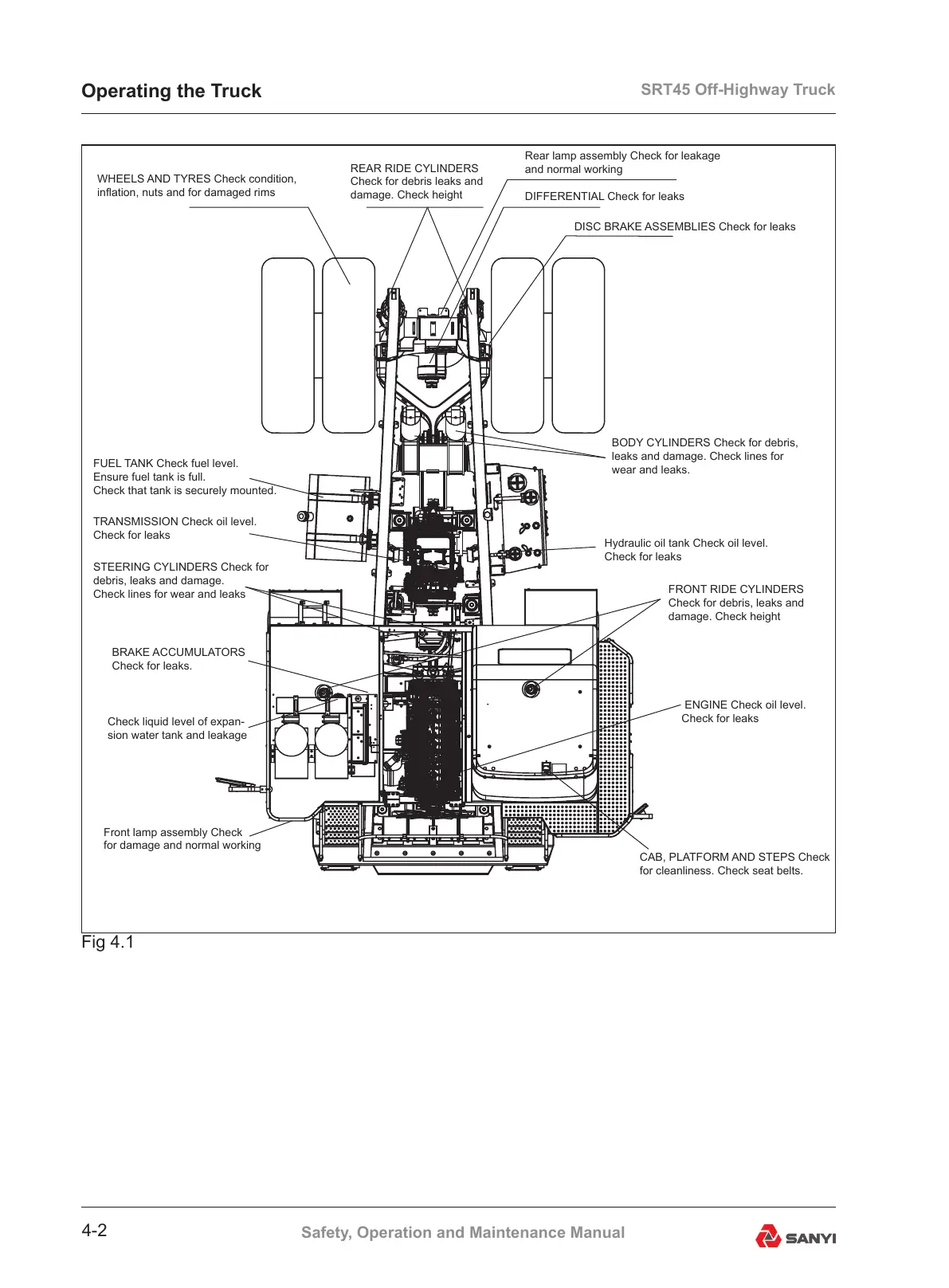 Operating the Truck

SRT45 Off-Highway Truck

WHEELS AND TYRES Check condition, inflation, nuts and for damaged rims

REAR RIDE CYLINDERS Check for debris leaks and damage. Check height

Rear lamp assembly Check for leakage and normal working

DIFFERENTIAL Check for leaks

DISC BRAKE ASSEMBLIES Check for leaks

BODY CYLINDERS Check for debris, leaks and damage. Check lines for wear and leaks.

FUEL TANK Check fuel level. Ensure fuel tank is full. Check that tank is securely mounted.

TRANSMISSION Check oil level. Check for leaks

Hydraulic oil tank Check oil level. Check for leaks

STEERING CYLINDERS Check for debris, leaks and damage. Check lines for wear and leaks

FRONT RIDE CYLINDERS Check for debris, leaks and damage. Check height

BRAKE ACCUMULATORS Check for leaks.

ENGINE Check oil level. Check for leaks

Check liquid level of expansion water tank and leakage

Front lamp assembly Check for damage and normal working

CAB, PLATFORM AND STEPS Check for cleanliness. Check seat belts.

Fig 4.1

4-2

Safety, Operation and Maintenance Manual

SANYI