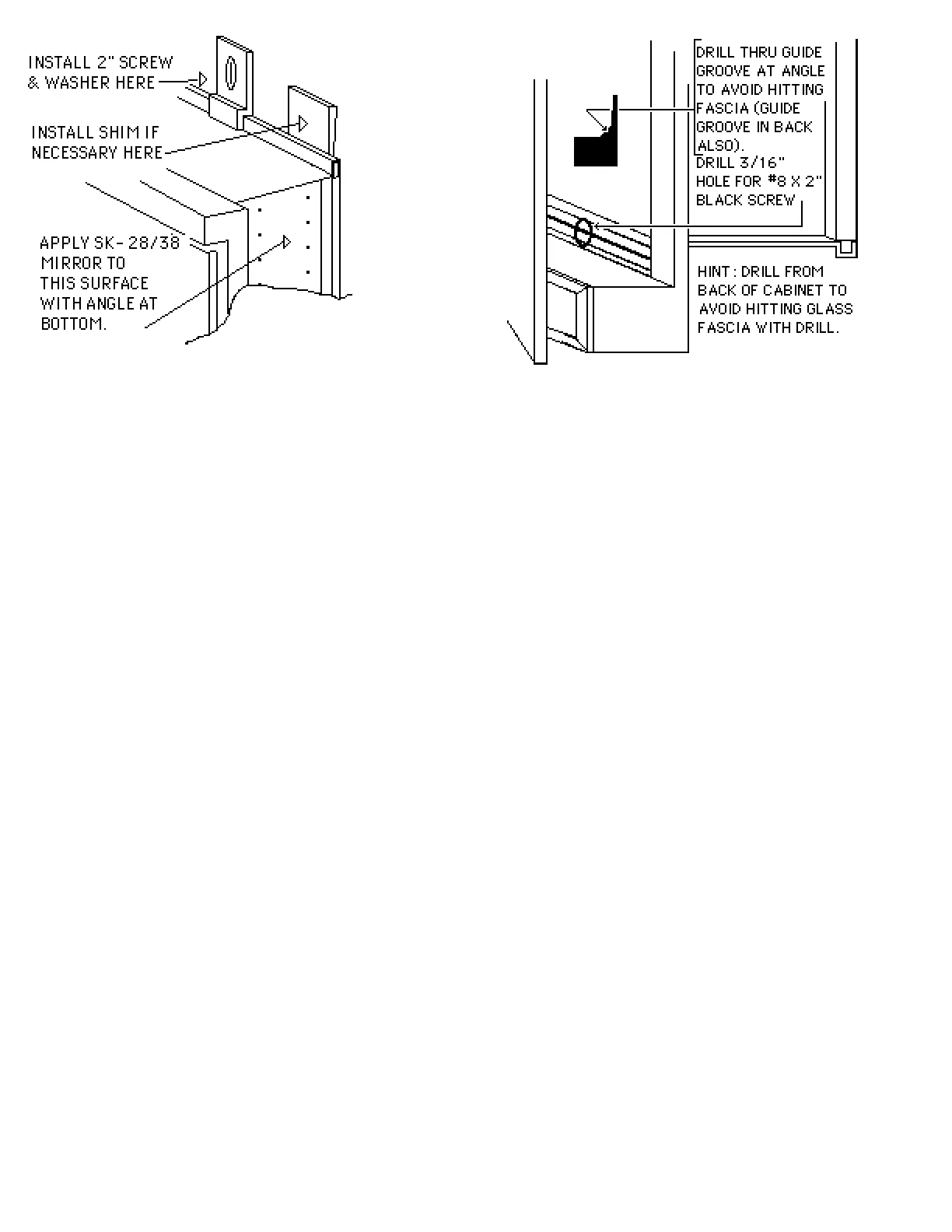 INSTALL 2" SCREW & WASHER HERE

INSTALL SHIM IF NECESSARY HERE

APPLY SK-28/38 MIRROR TO THIS SURFACE WITH ANGLE AT BOTTOM.

DRILL THRU GUIDE GROOVE AT ANGLE TO AVOID HITTING FASCIA (GUIDE GROOVE IN BACK ALSO).

DRILL 3/16" HOLE FOR #8 X 2" BLACK SCREW

HINT: DRILL FROM BACK OF CABINET TO AVOID HITTING GLASS FASCIA WITH DRILL.