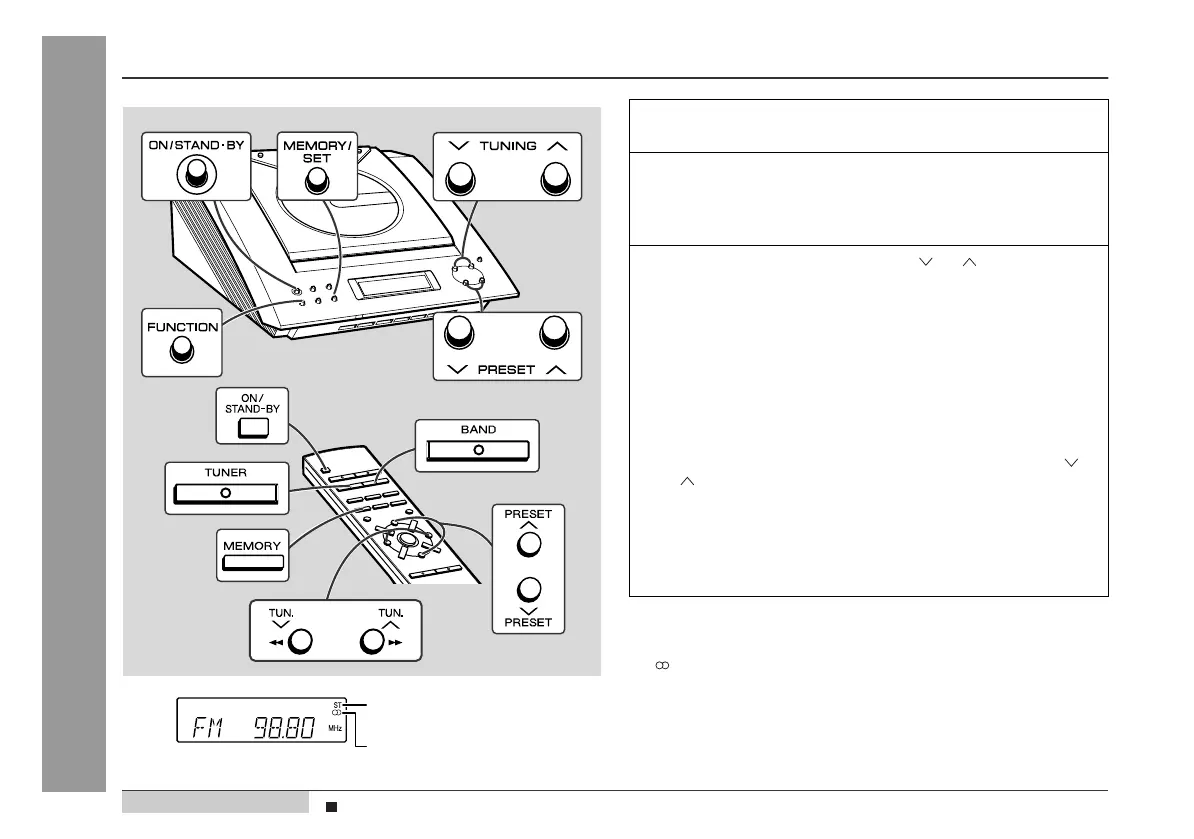 ON/STAND-BY

MEMORY/ SET

TUNING

FUNCTION

PRESET

ON/ STAND-BY

BAND

TUNER

MEMORY

PRESET

PRESET

TUN.

TUN.

FM 98.80

ST

MHz