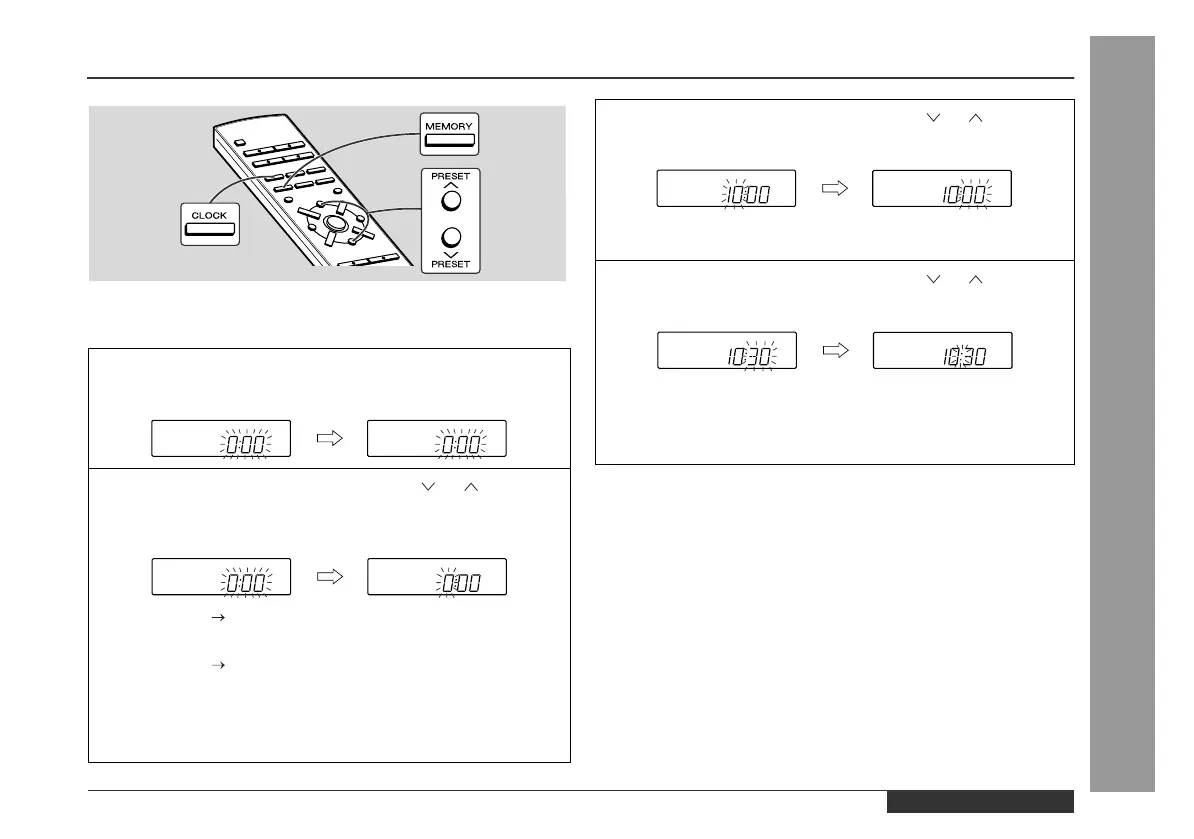 MEMORY

CLOCK

PRESET

PRESET

0:00

0:00

0:00

0:00

10:00

10:00

10:30

10:30