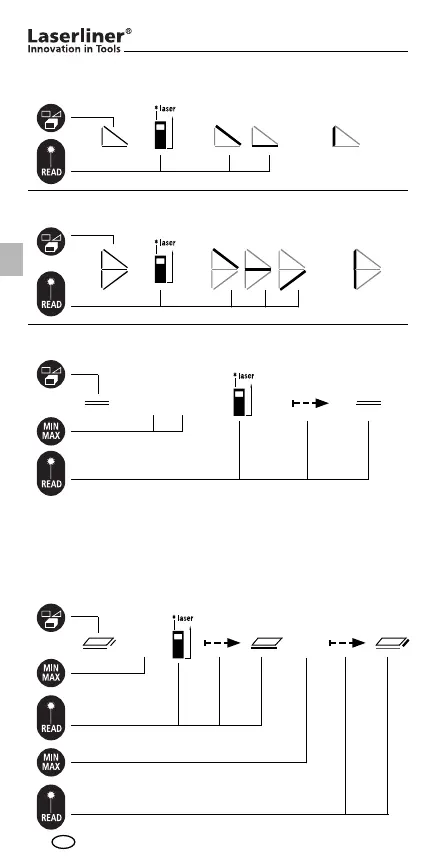 Laserliner®
Innovation in Tools

laser
READ

laser
READ

laser
MIN MAX
READ

laser
MIN MAX
READ
MIN MAX
READ