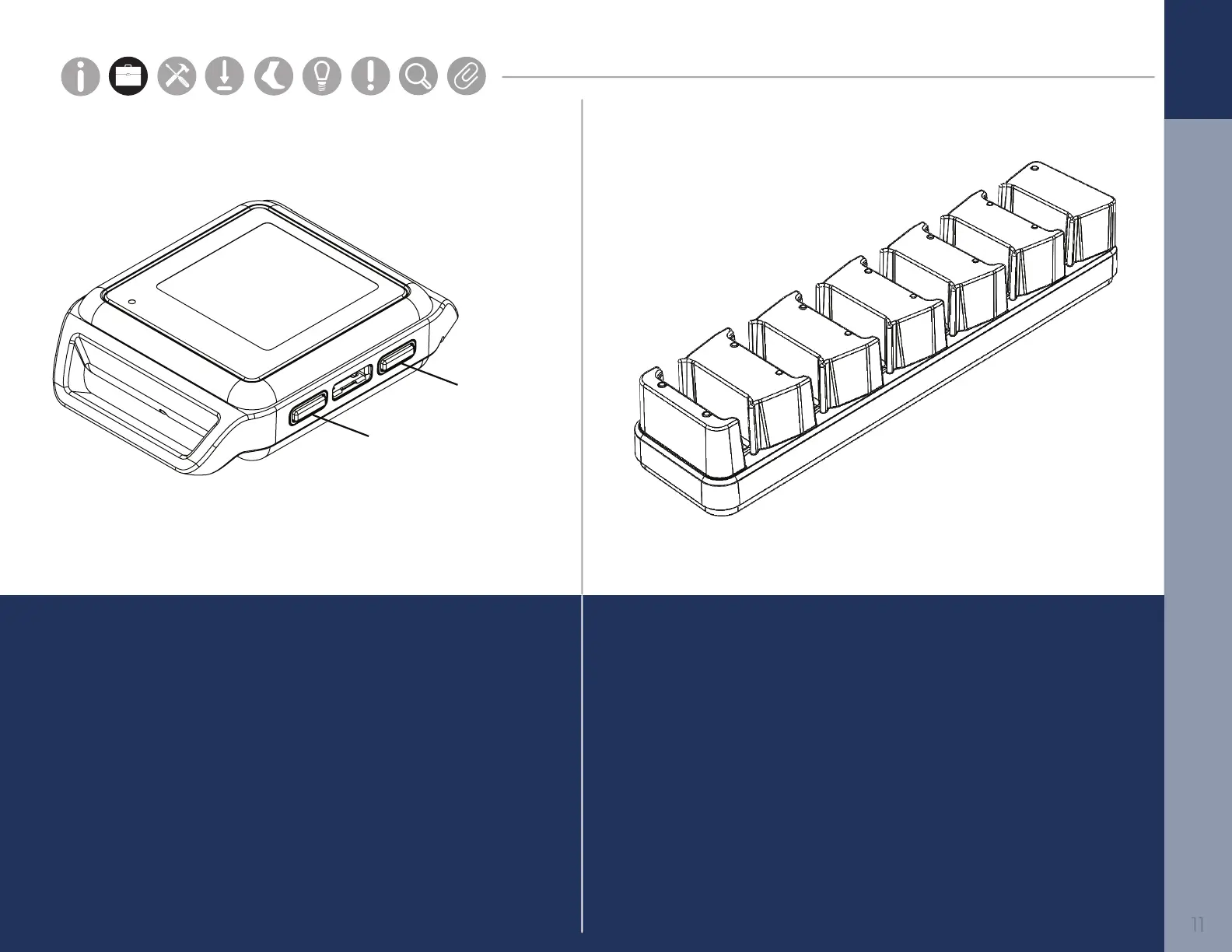 11