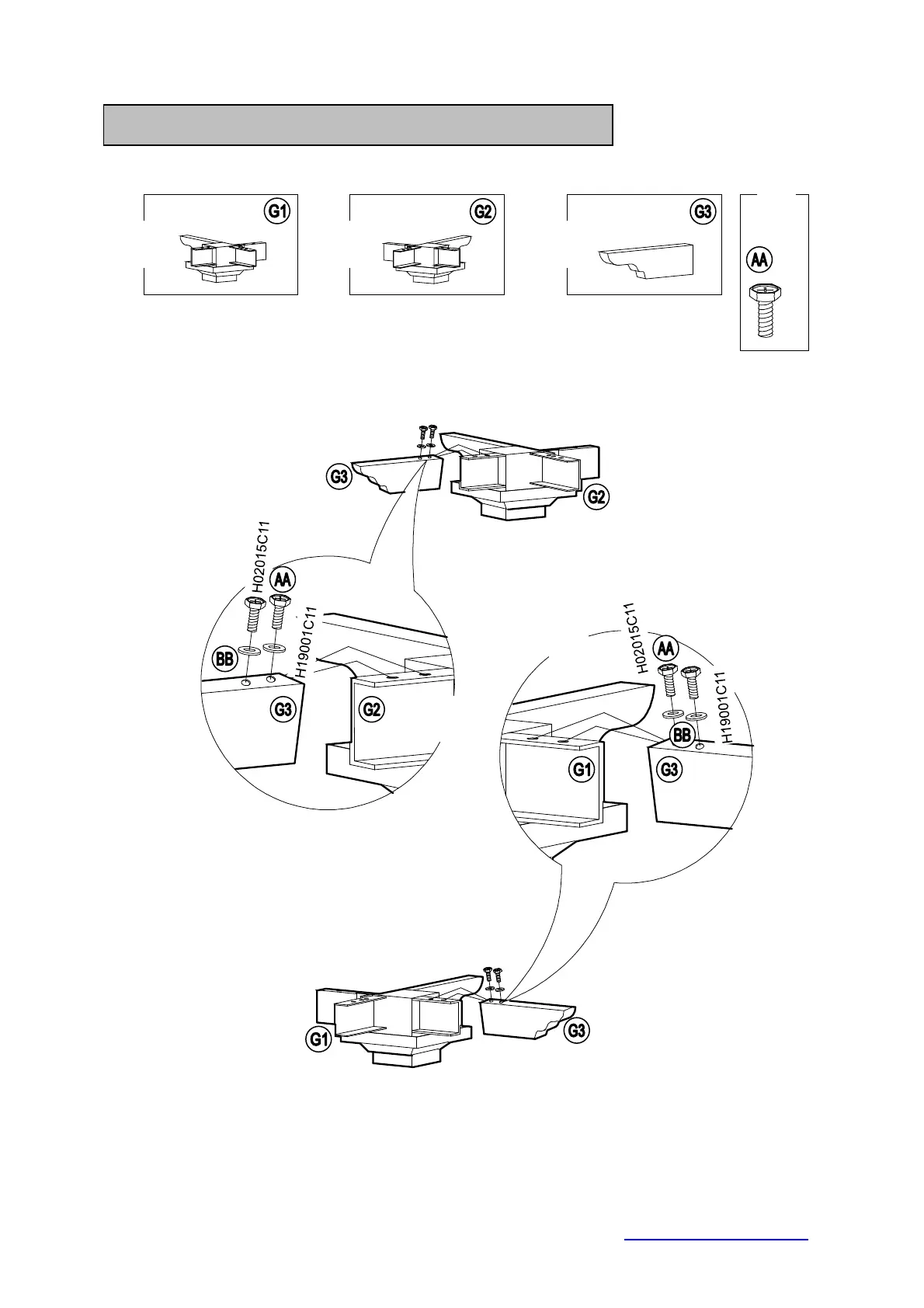 G1

G2

G3

AA

G3

G2

H02015C11

AA

H19001C11

BB

G3

G2

H02015C11

AA

H19001C11

BB

G1

G3

G1

G3