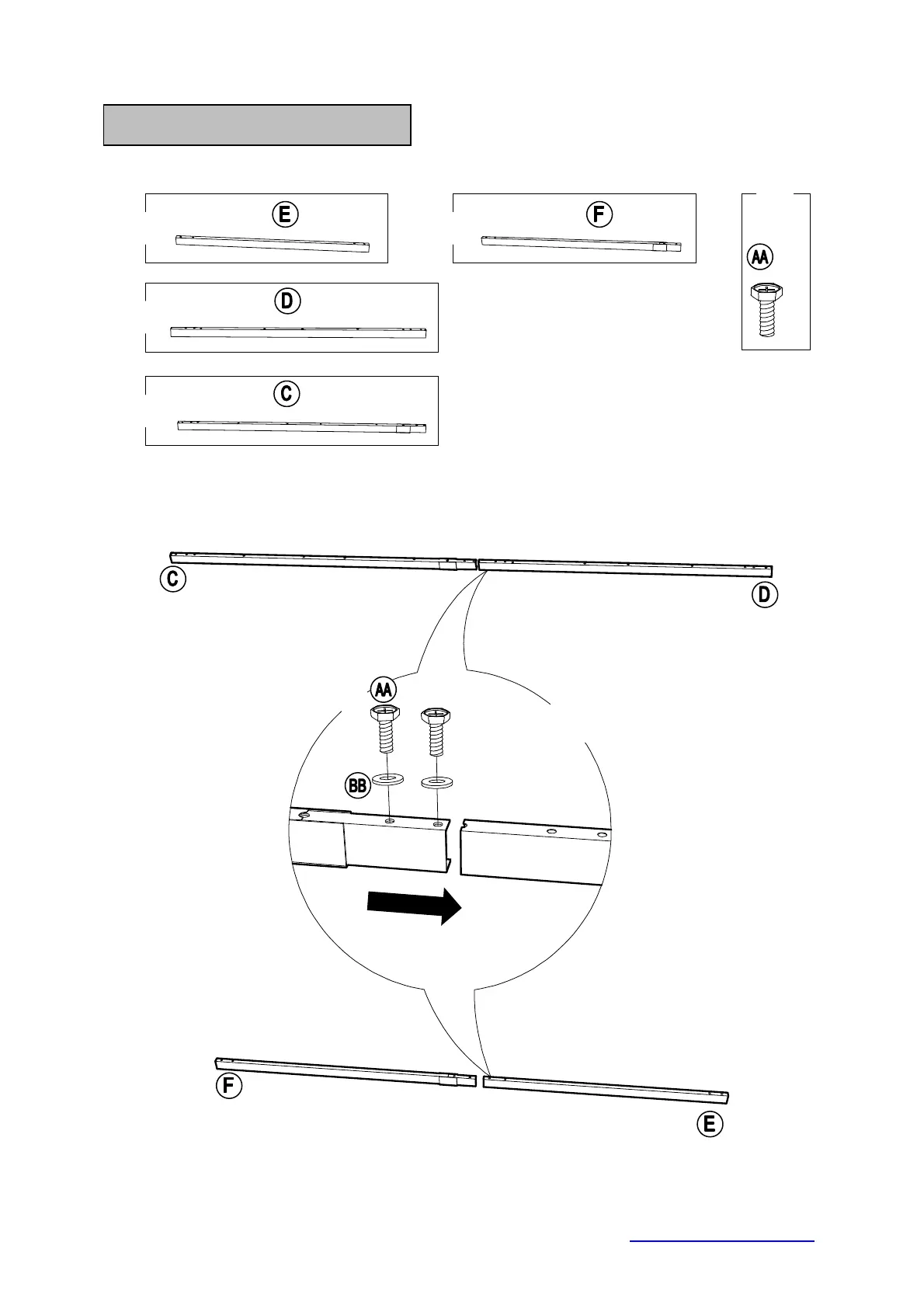 E

F

AA

D

C

C

D

AA

BB

F

E