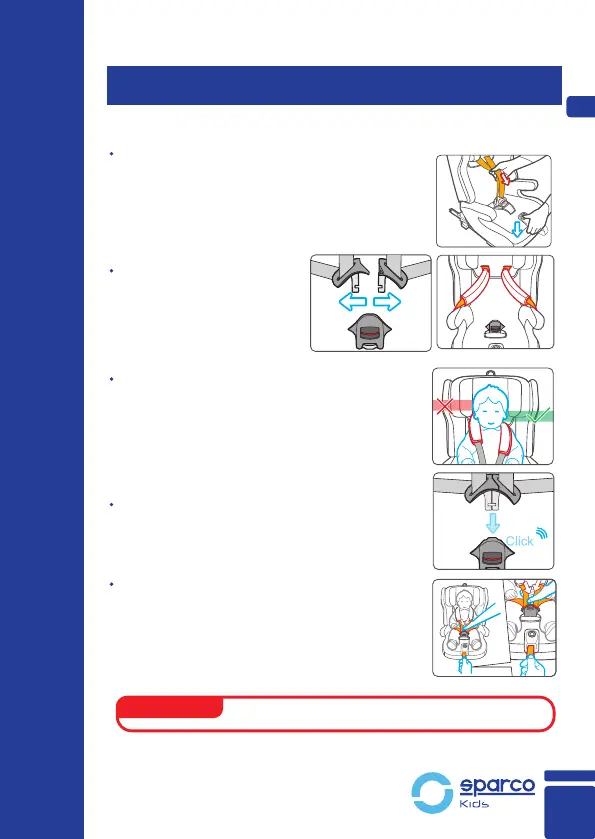 Click

sparco
Kids