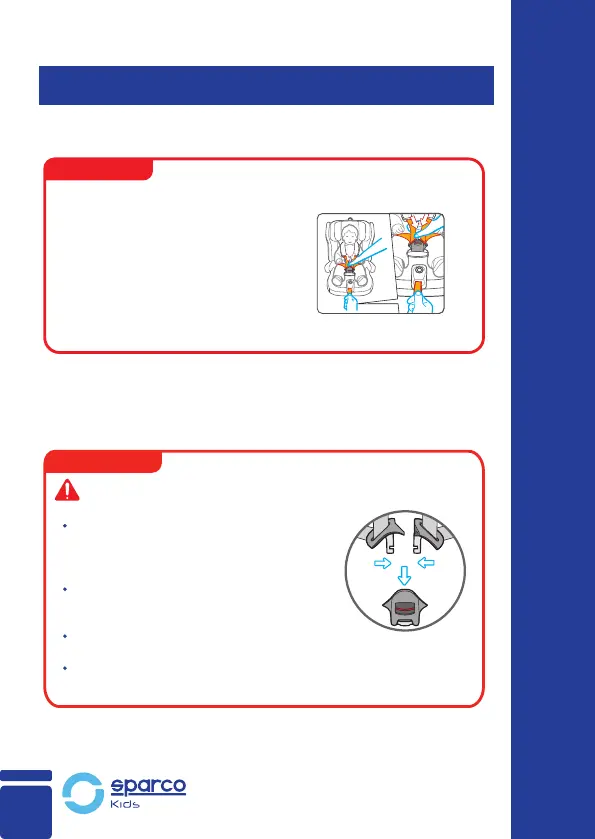 sparco
Kids