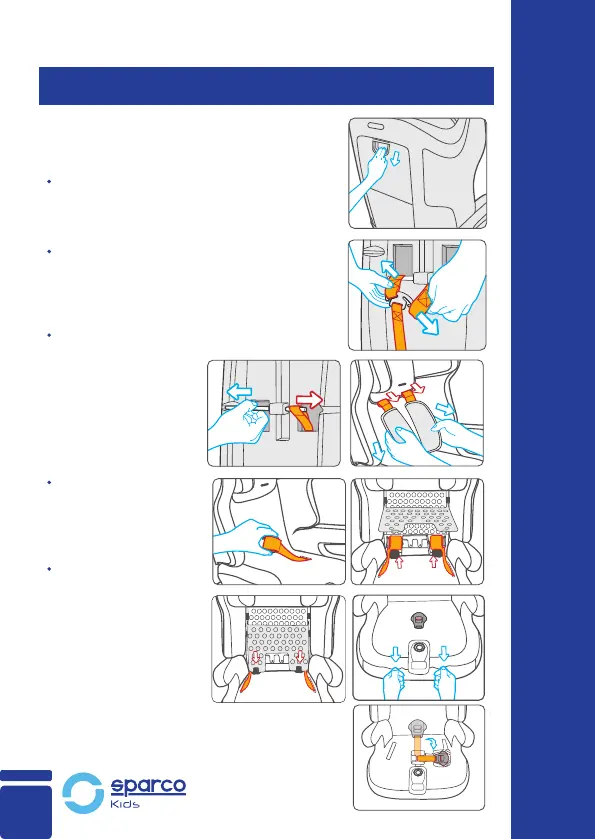 sparco
Kids