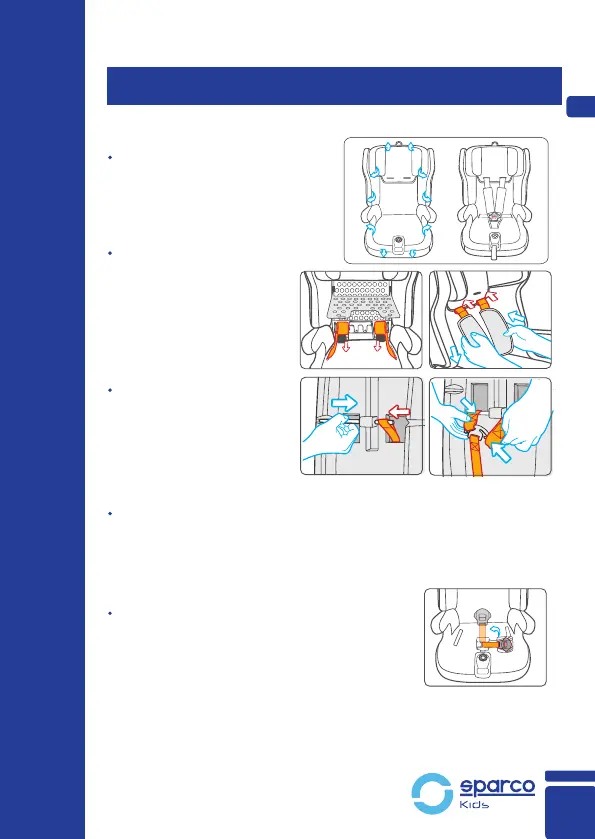 sparco
Kids