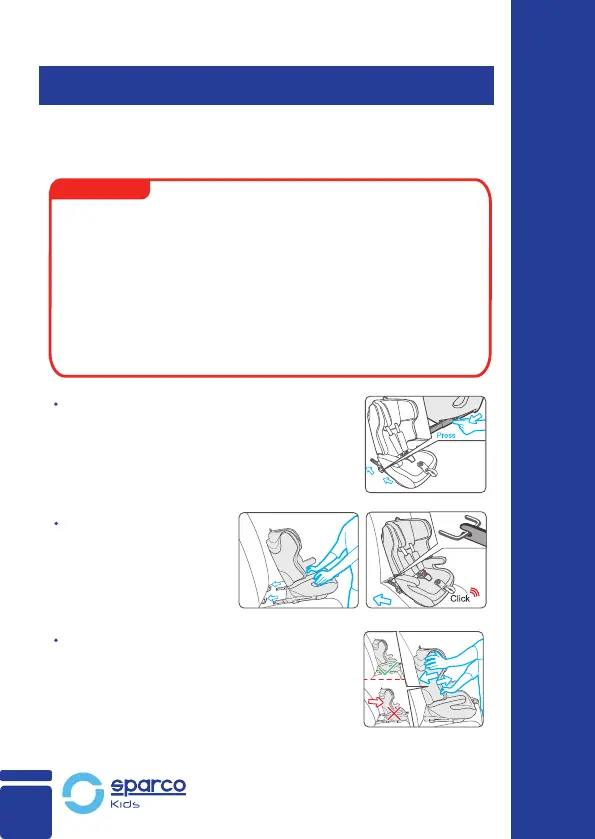 Press

Click

sparco
Kids