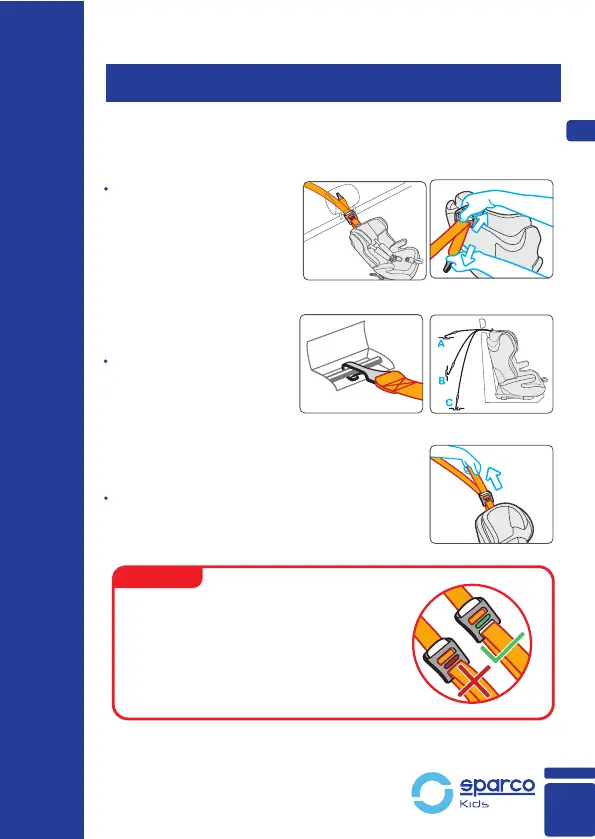 A

B

C

sparco
Kids