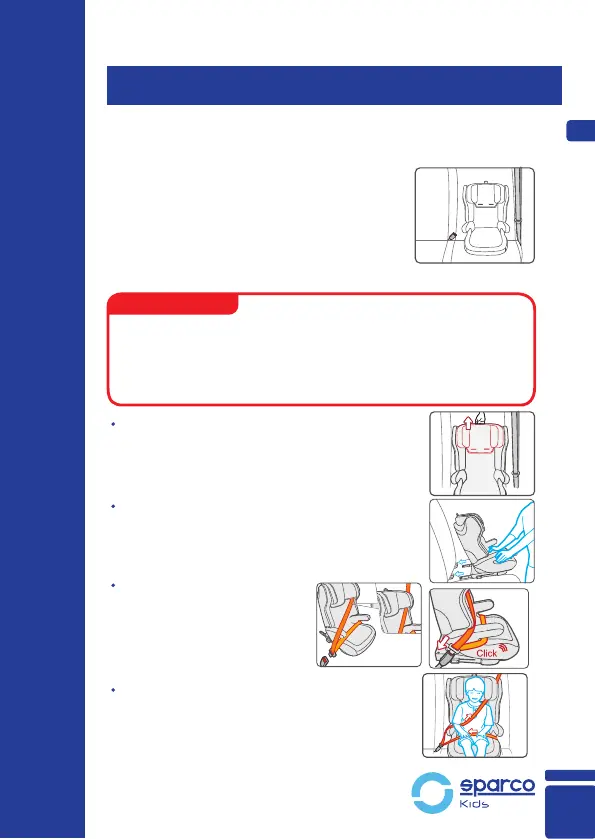 Click

sparco
Kids