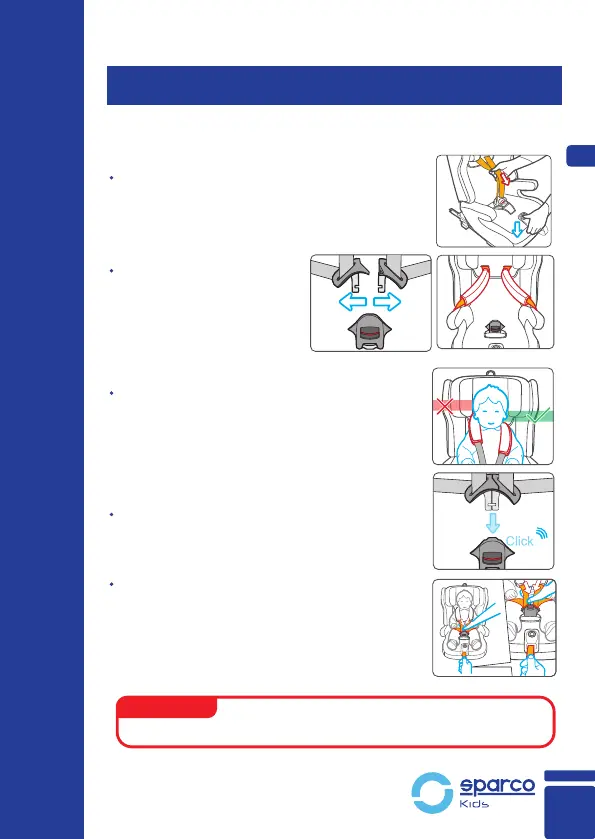 Click

sparco
Kids