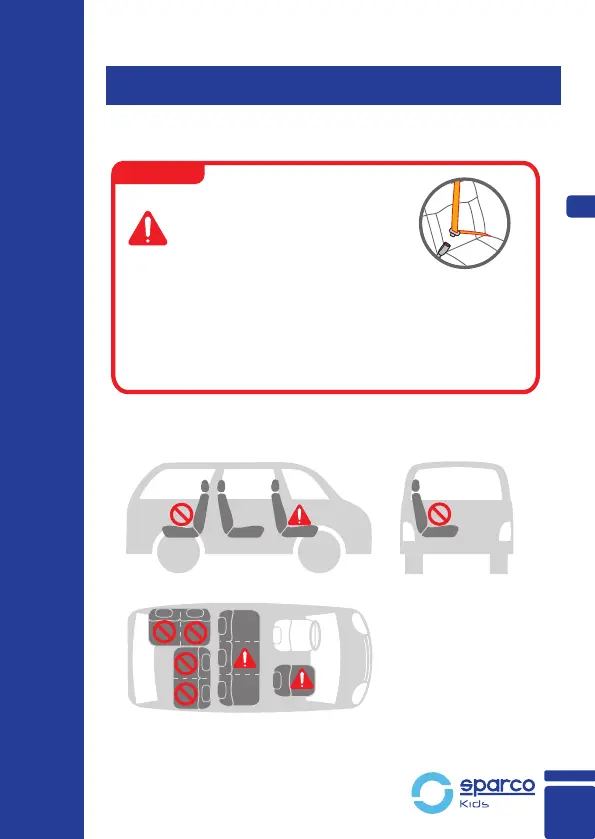 sparco
Kids