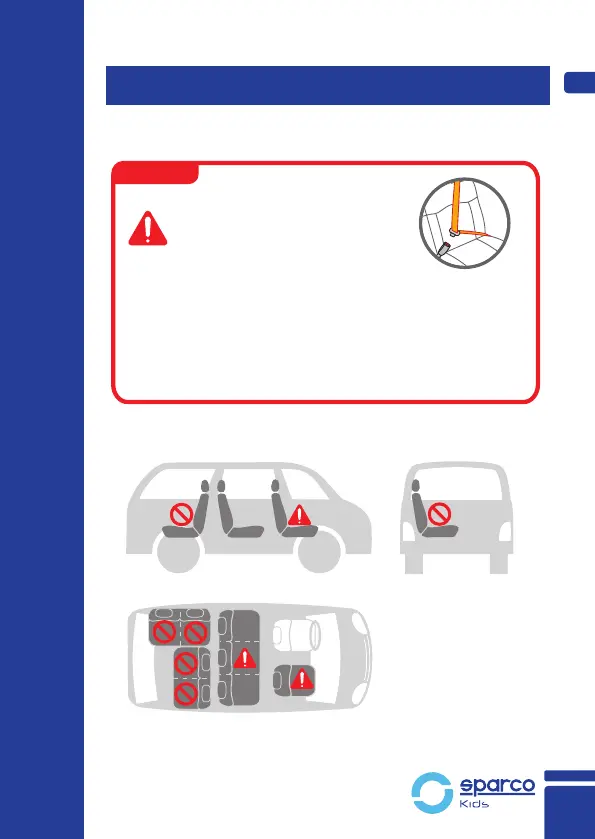 sparco
Kids