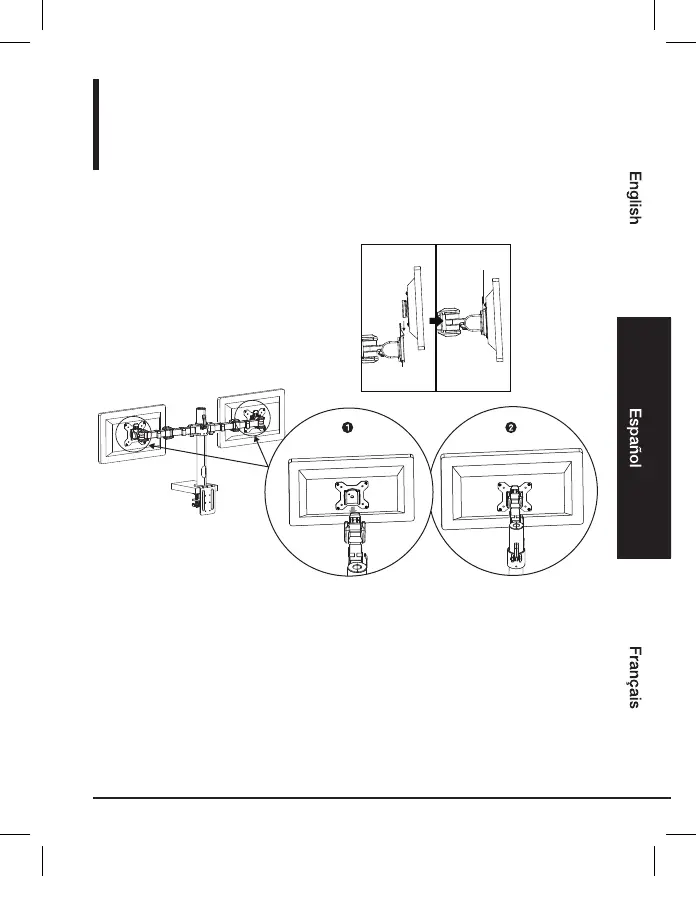 English

Español

Français

1

2