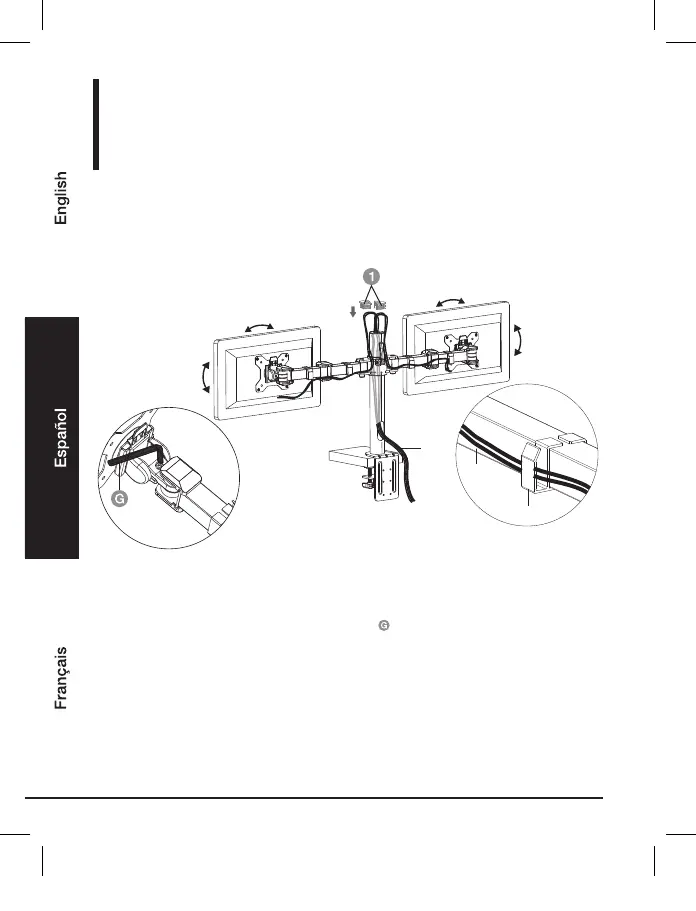 English

Español

Français

1

G

G