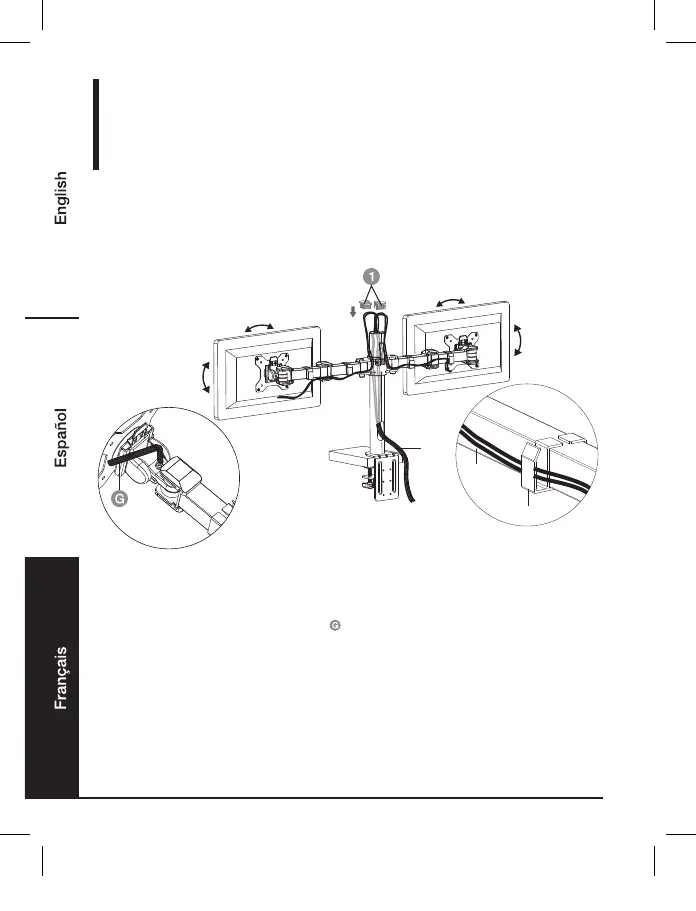 English

Español

Français

1

G

G