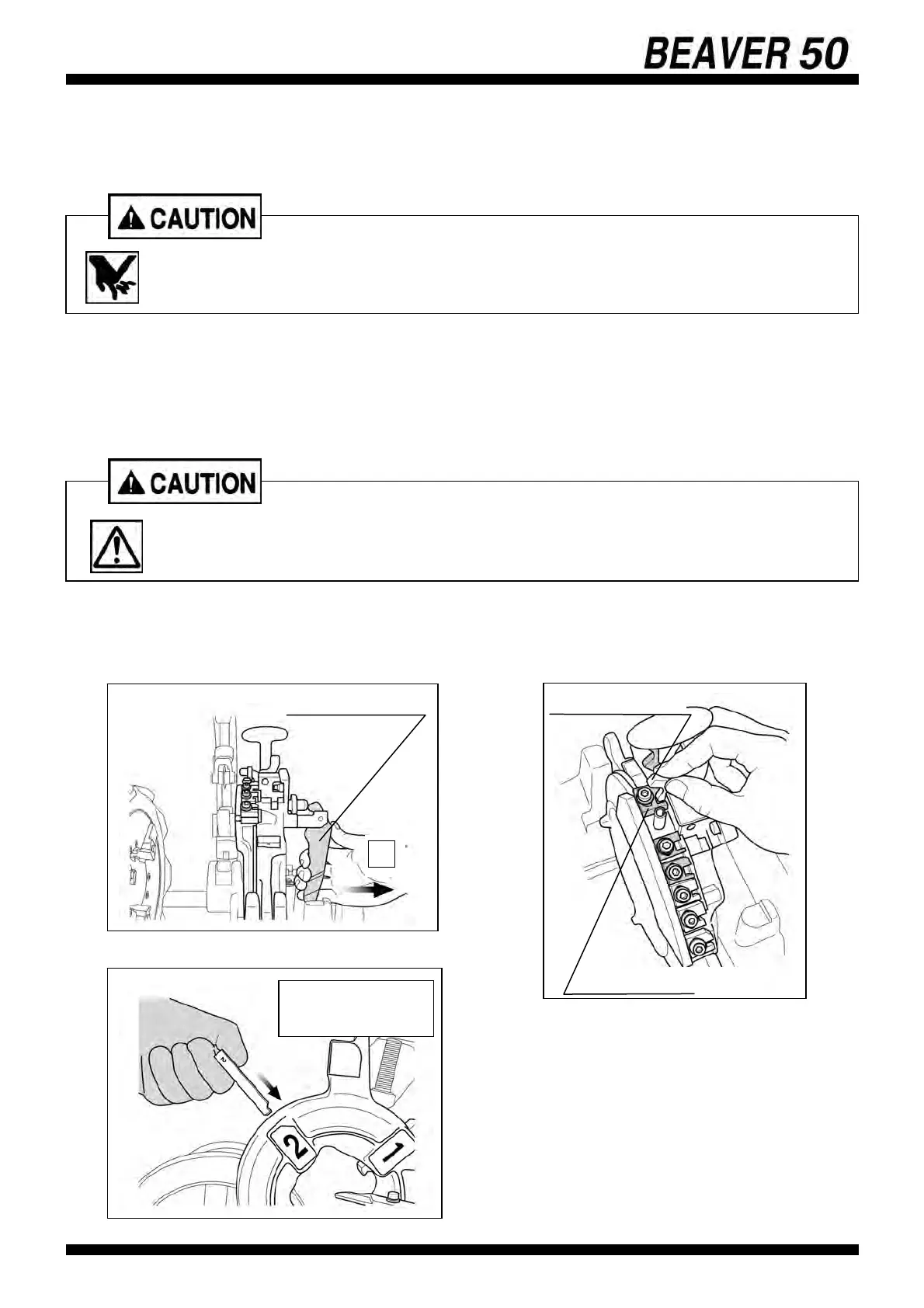 BEAVER 50

CAUTION

CAUTION

2

1