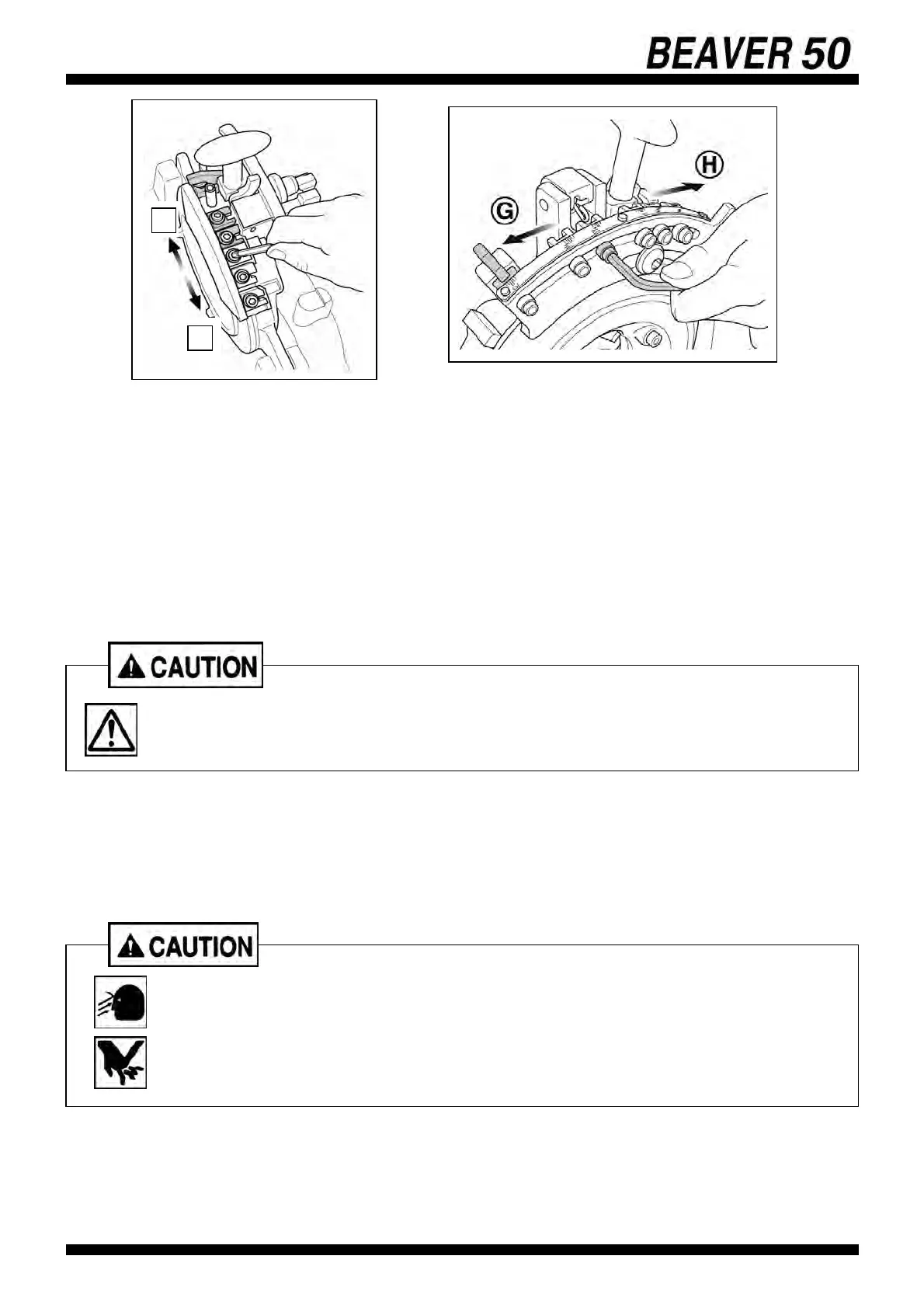 BEAVER 50

G

H

CAUTION

CAUTION