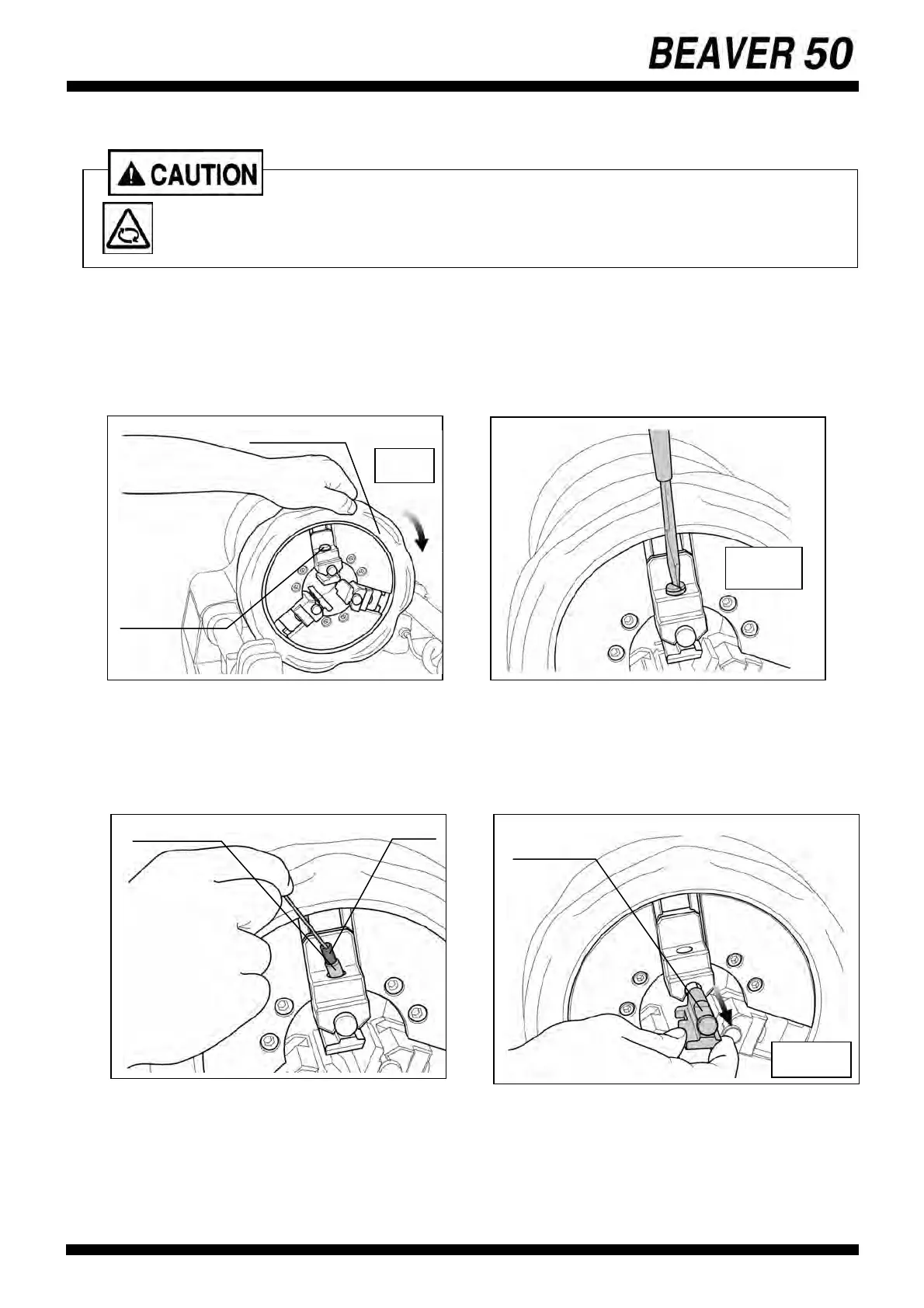 BEAVER 50

CAUTION