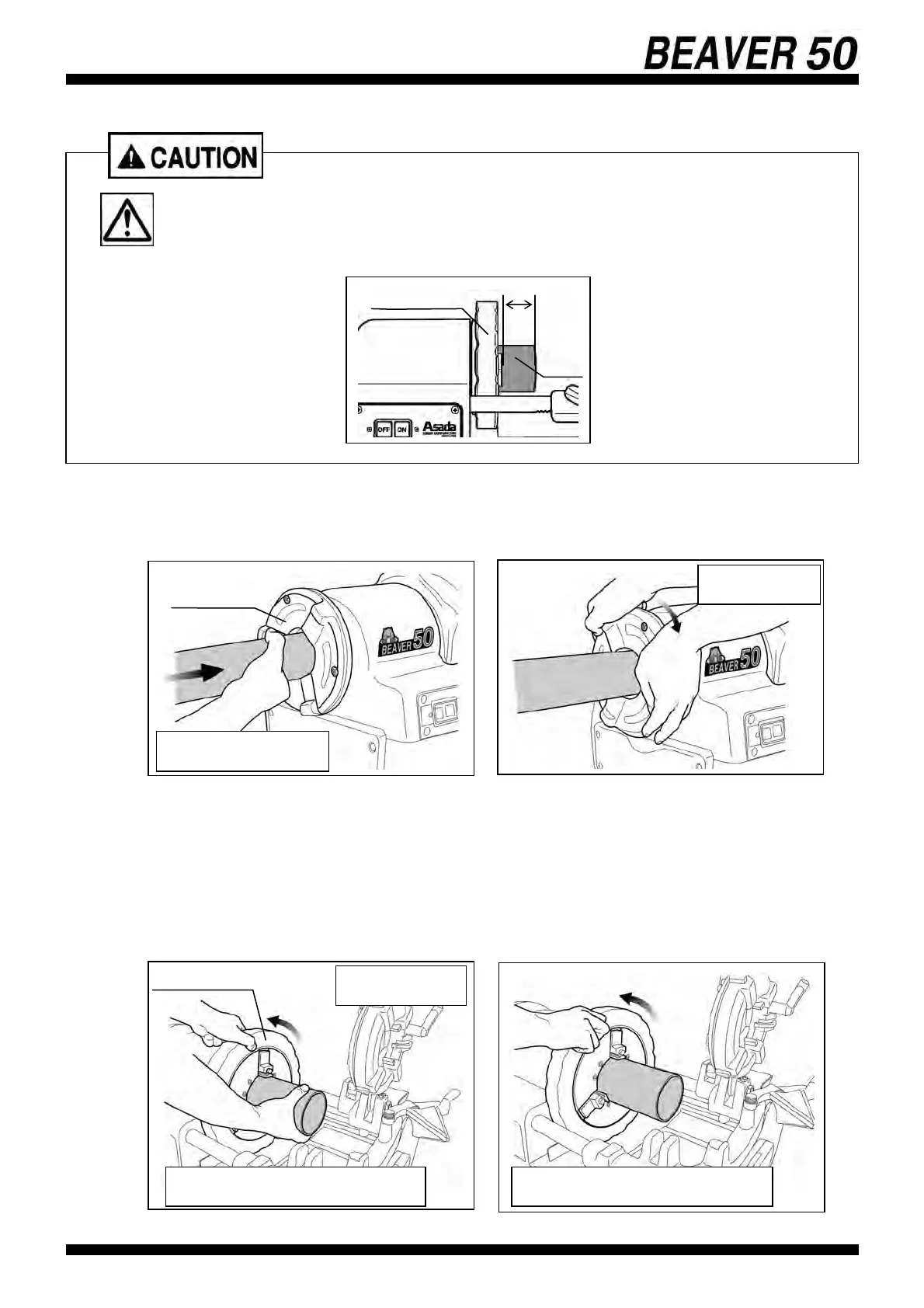 BEAVER 50

CAUTION

OFF ON Asada

BEAVER 50

BEAVER 50