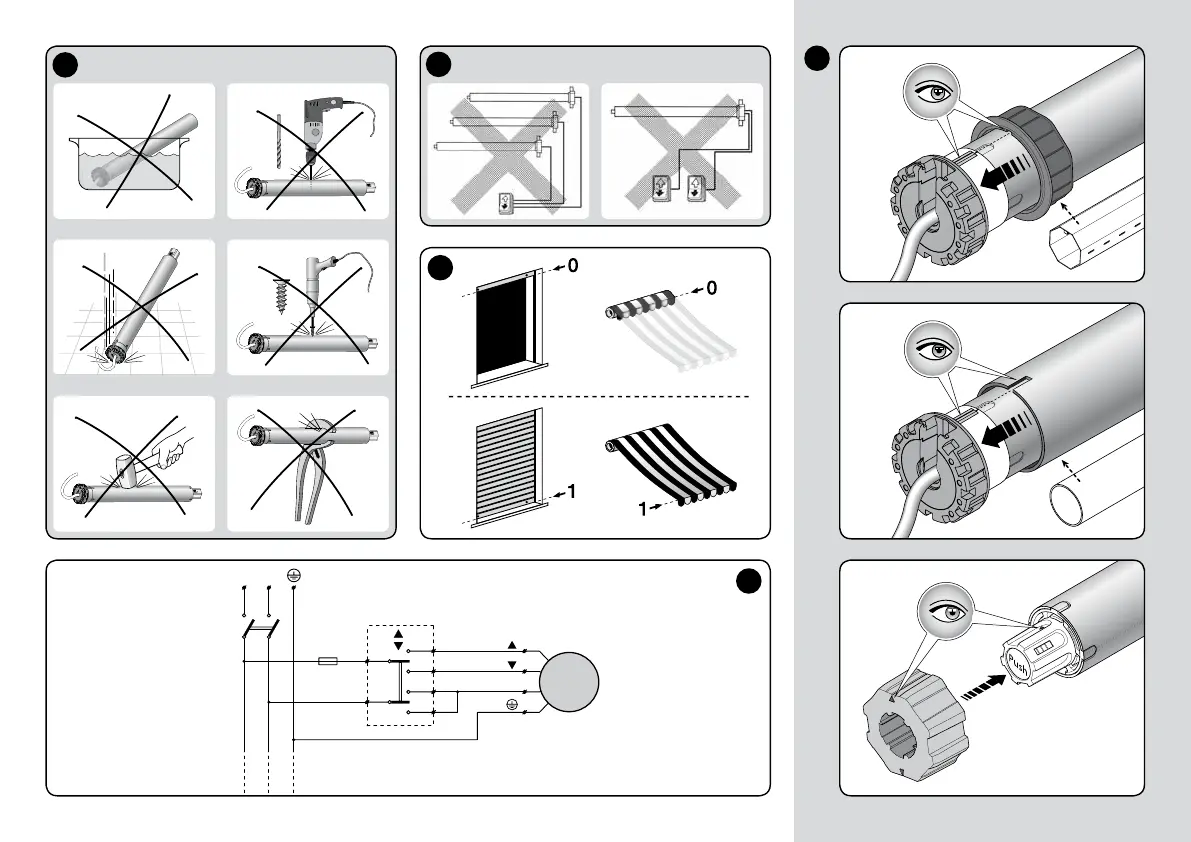 0
0
1
1
Push