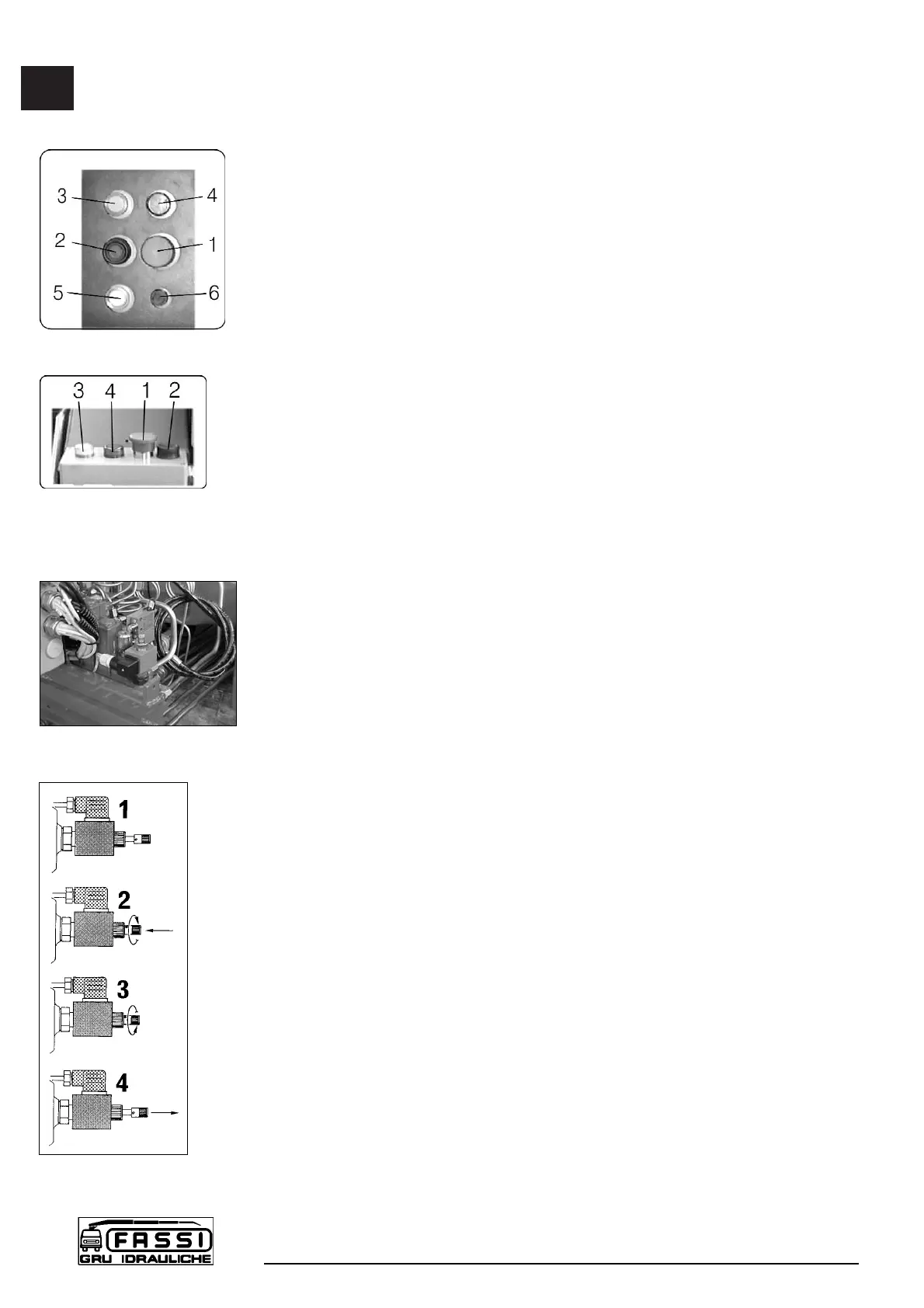 3
4
2
1
5
6

3 4 1 2

1

2

3

4

FASSI
GRU IDRAULICHE