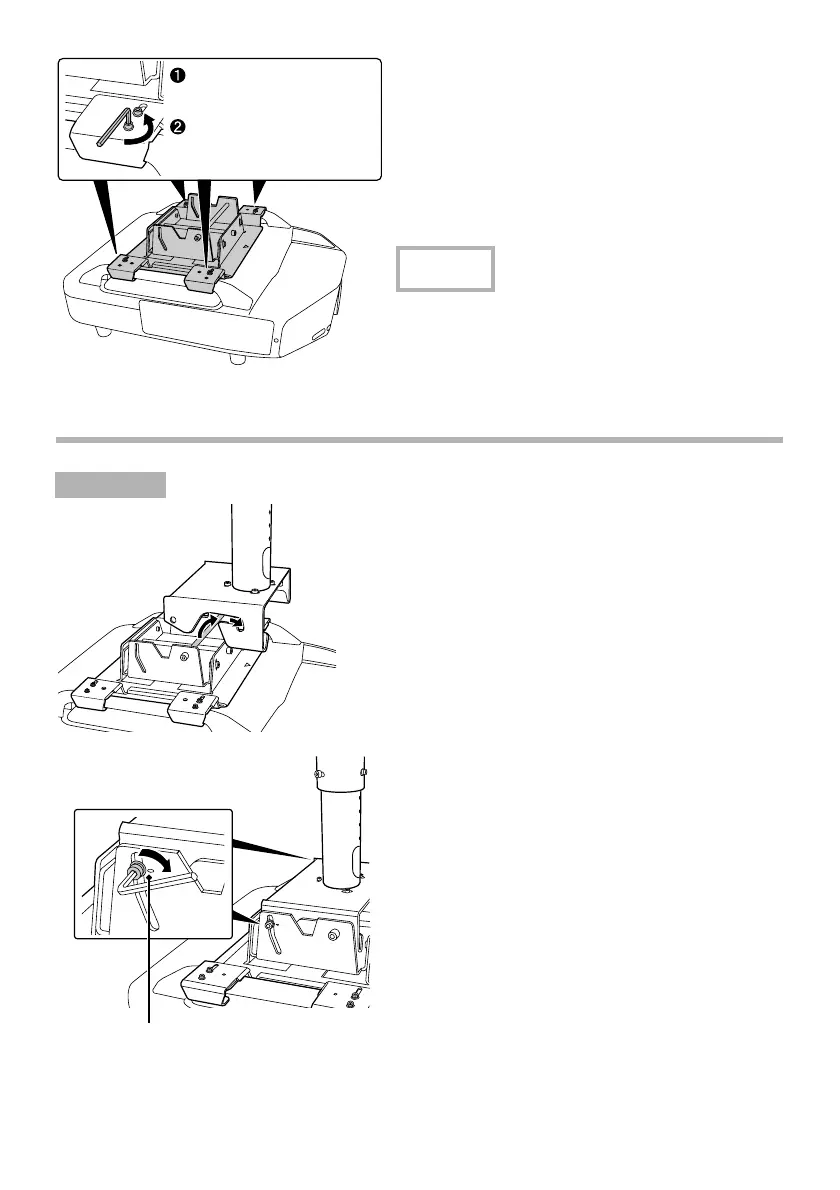 ❶

❷