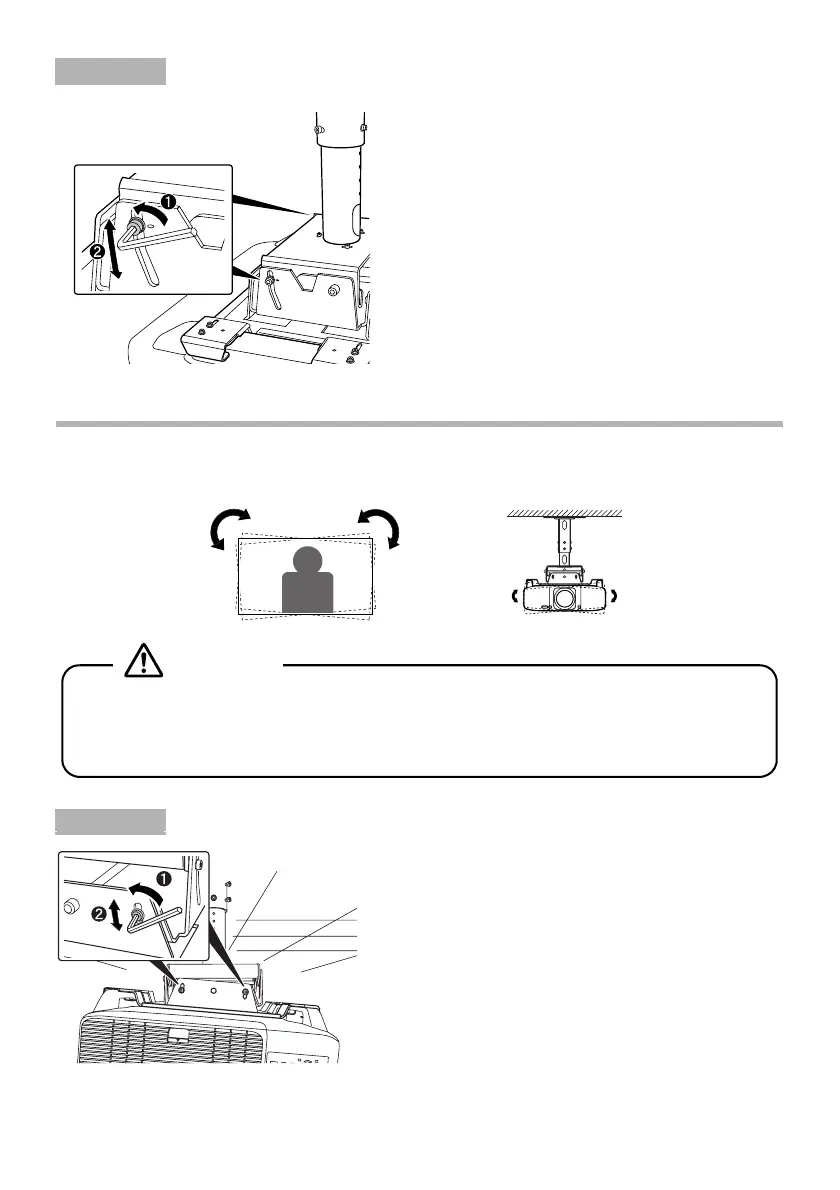 ❶

❷

❶

❷