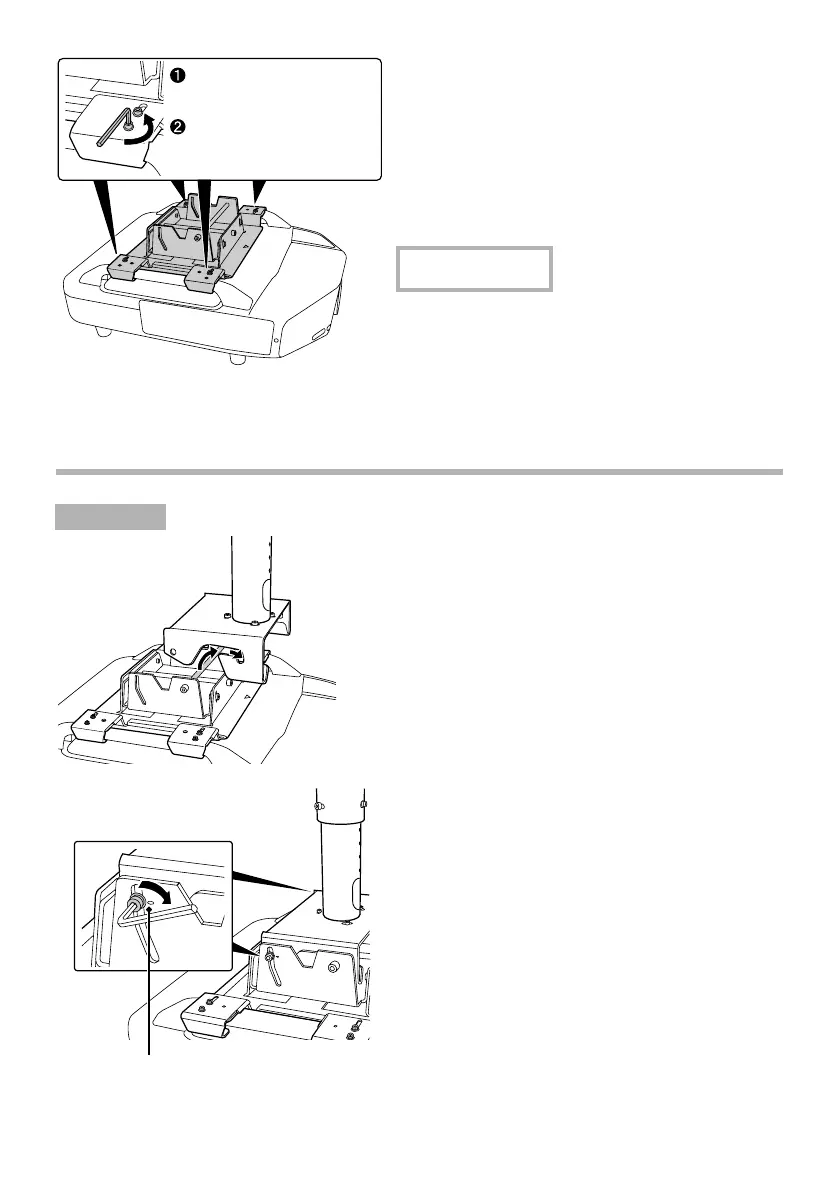 ❶

❷