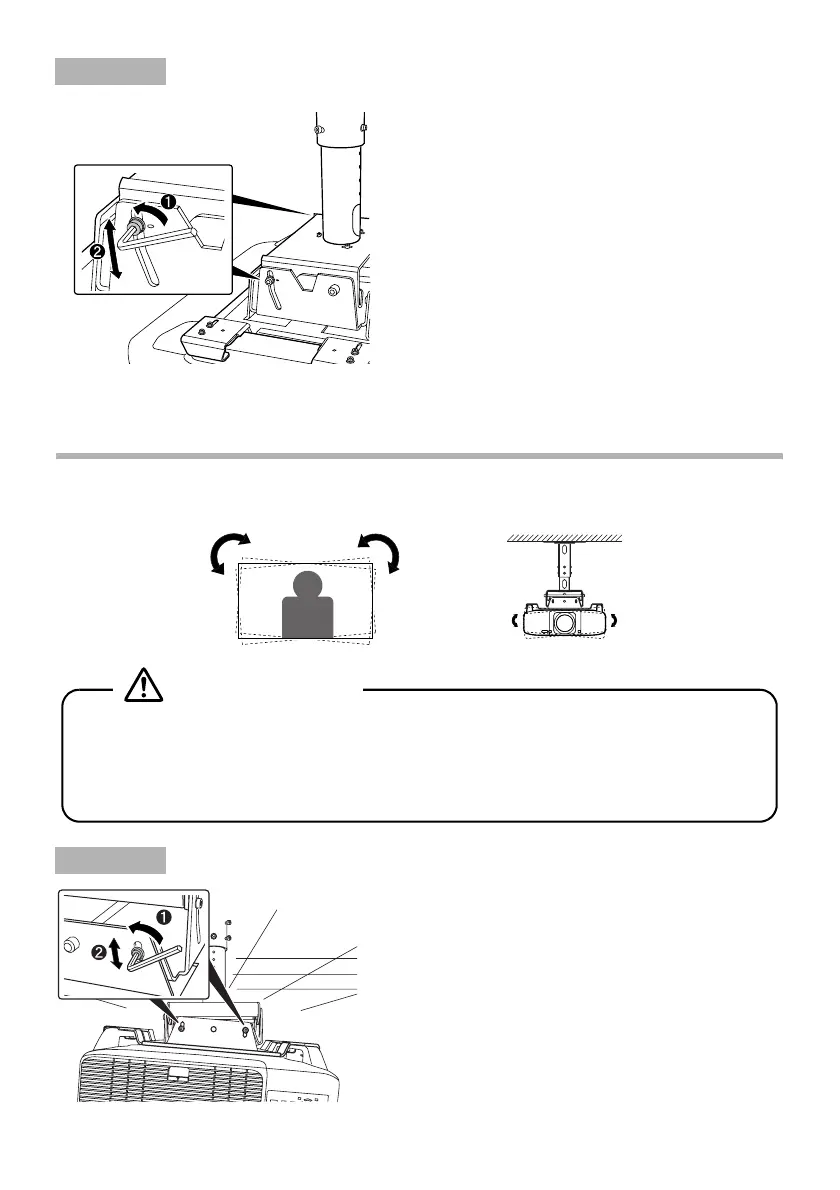 ❶
❷

❶
❷