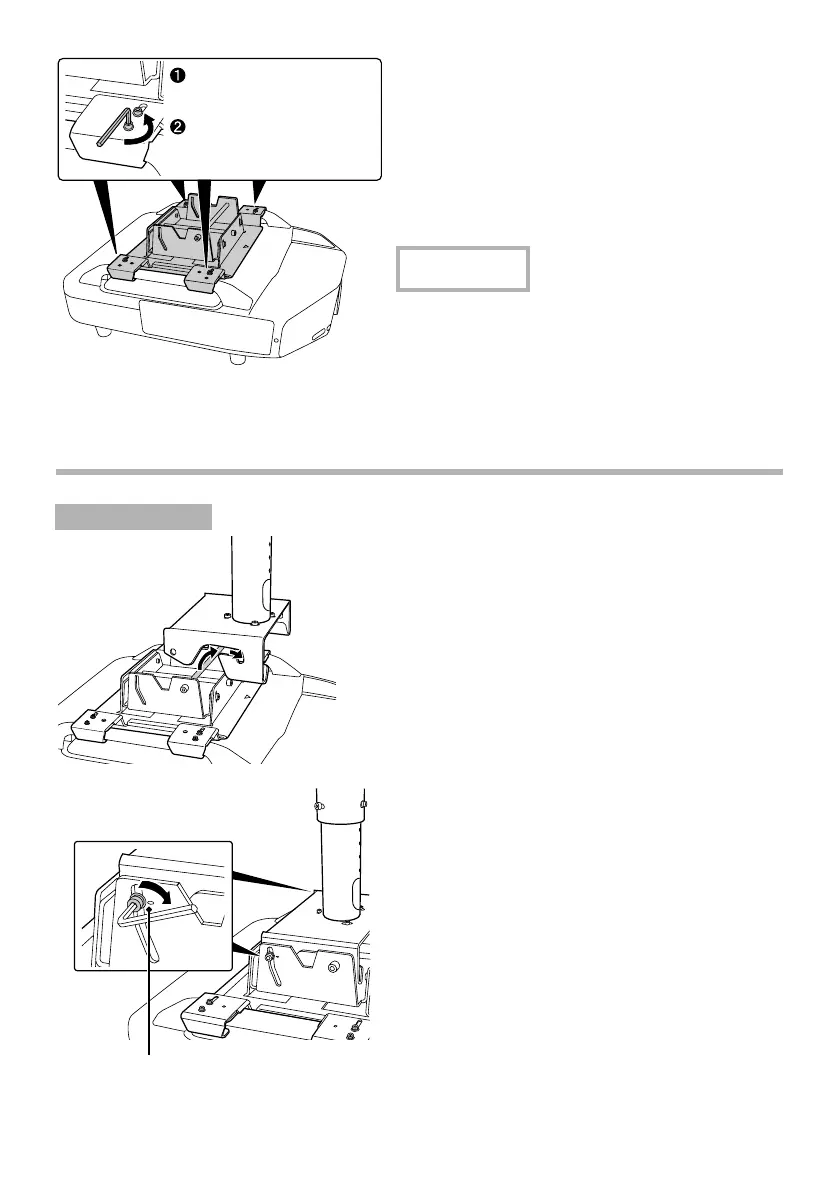 ❶

❷