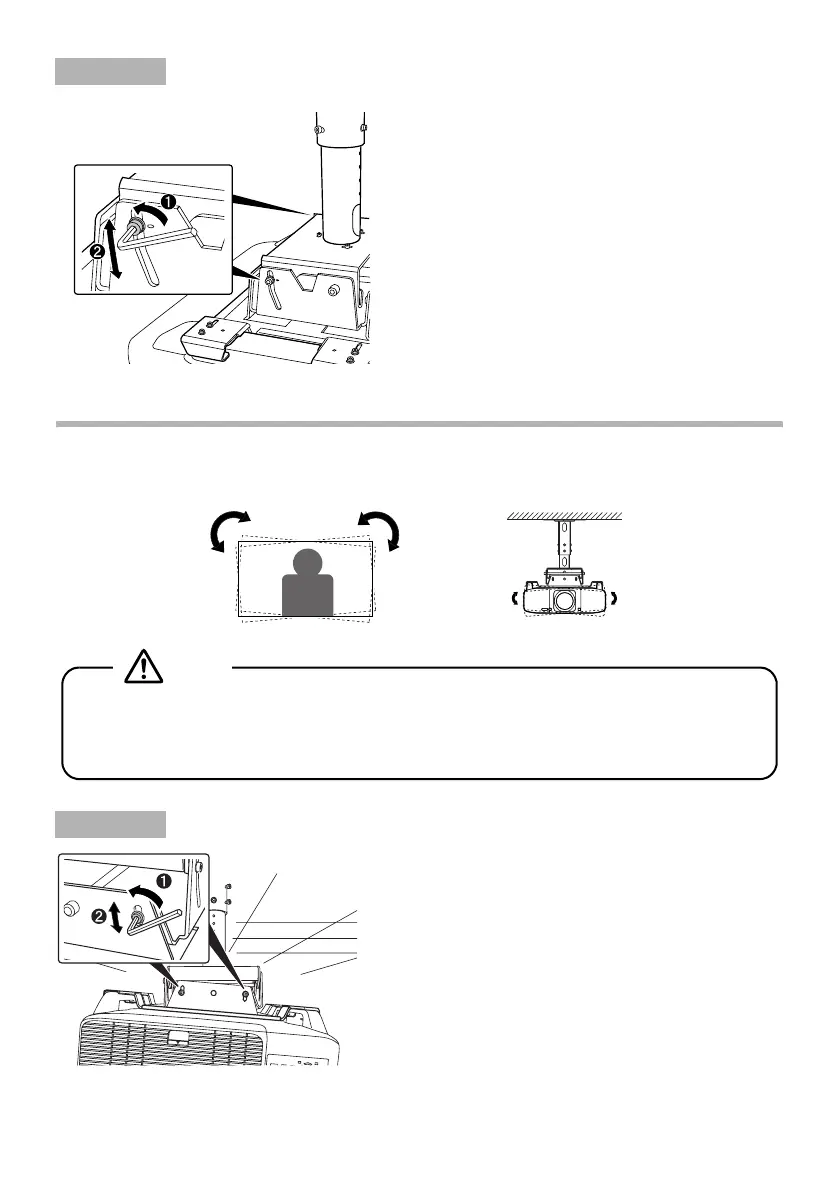 ❶
❷

❶
❷