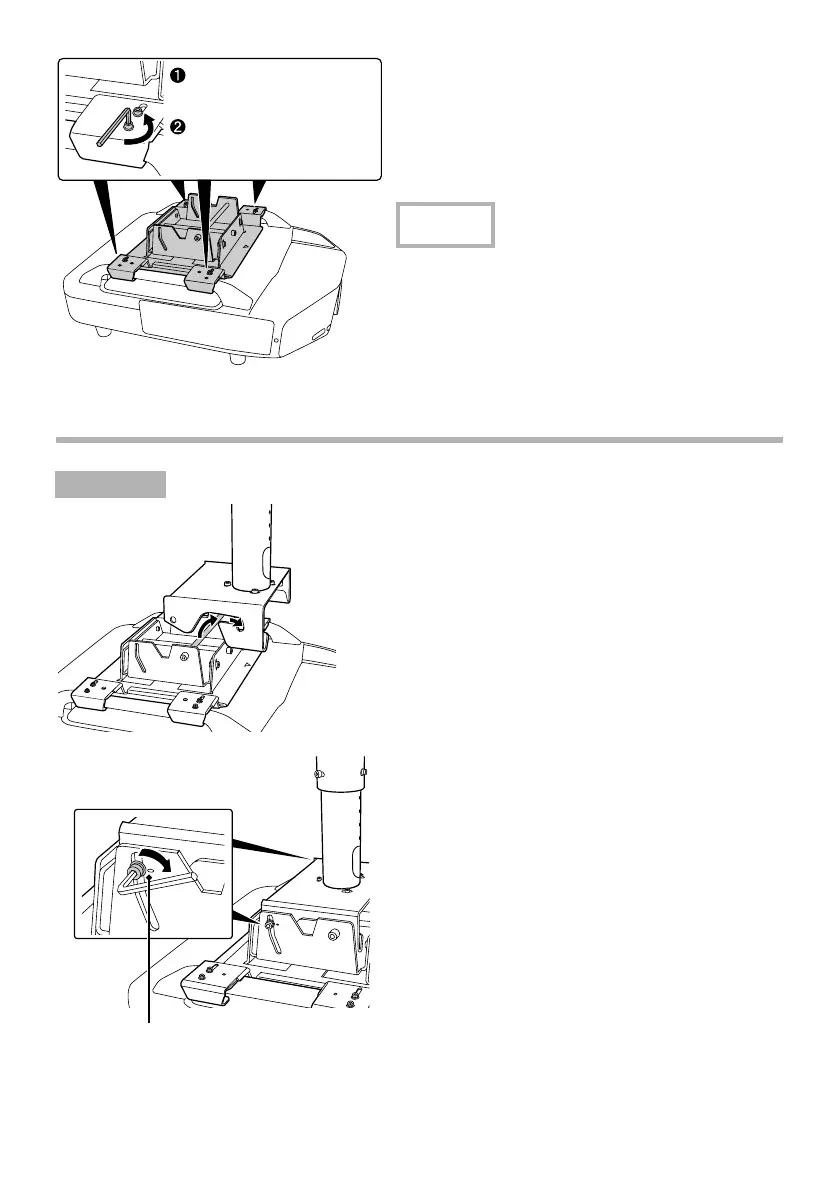 ❶

❷