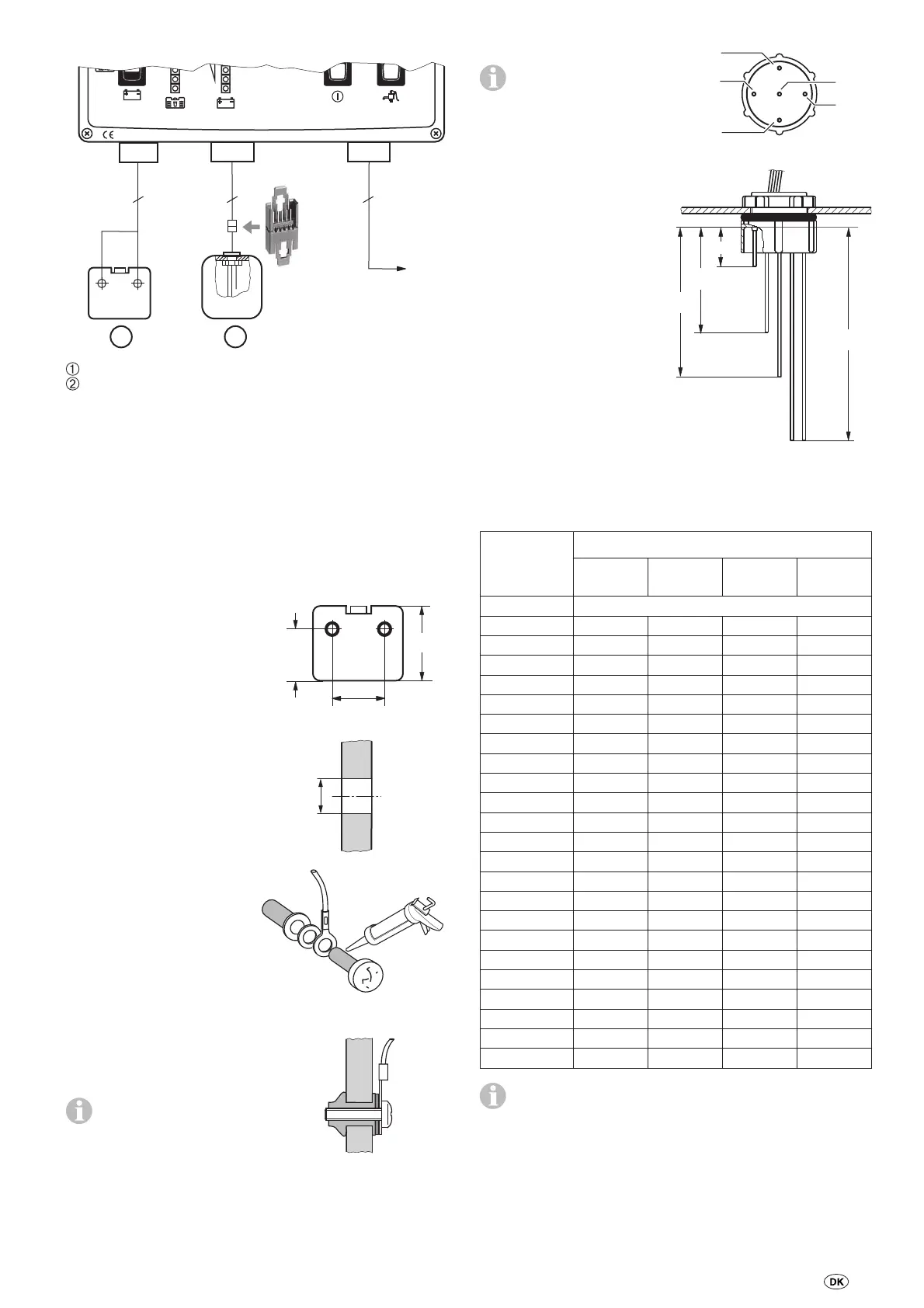 CE

①
②

DK