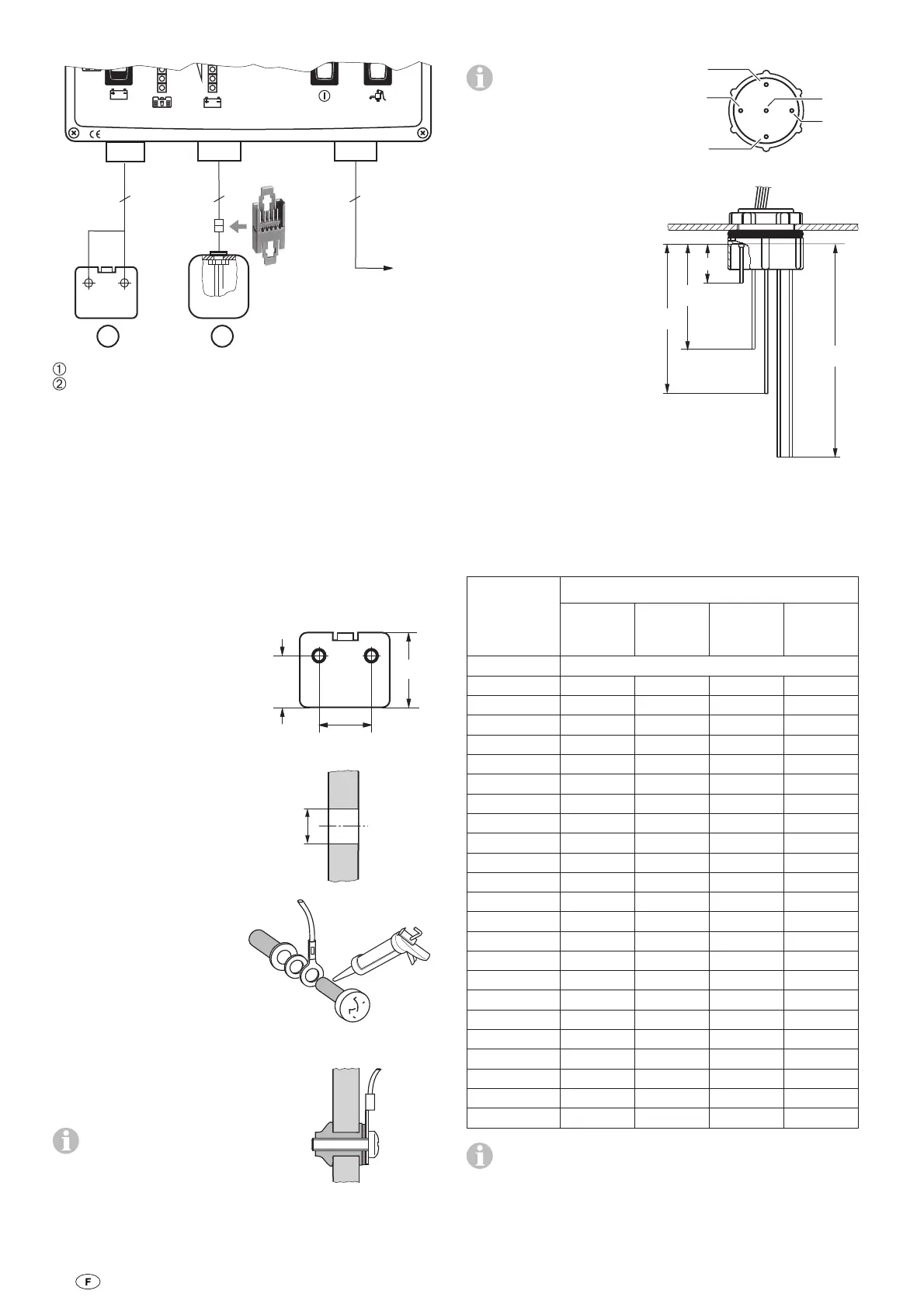 CE

①
②

F