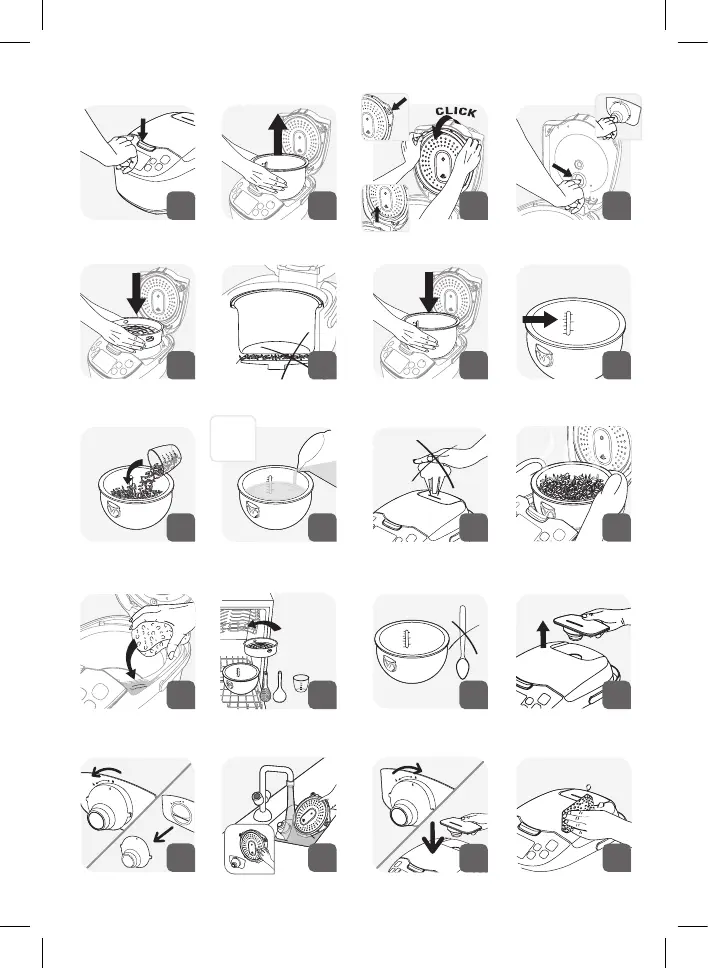 CLICK