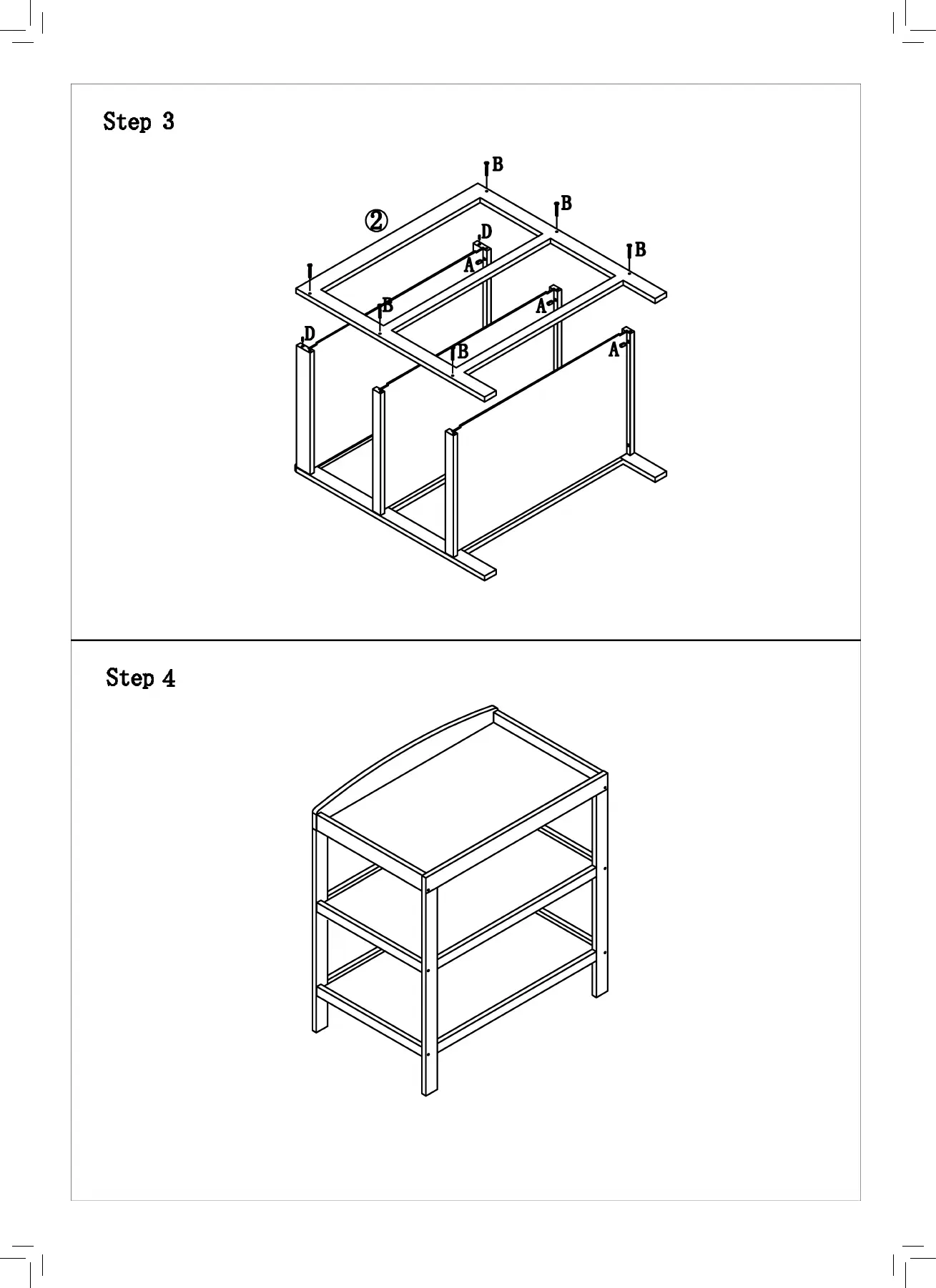 Step 3

B
B
②
D
B
A
B
A
D
B
A

Step 4