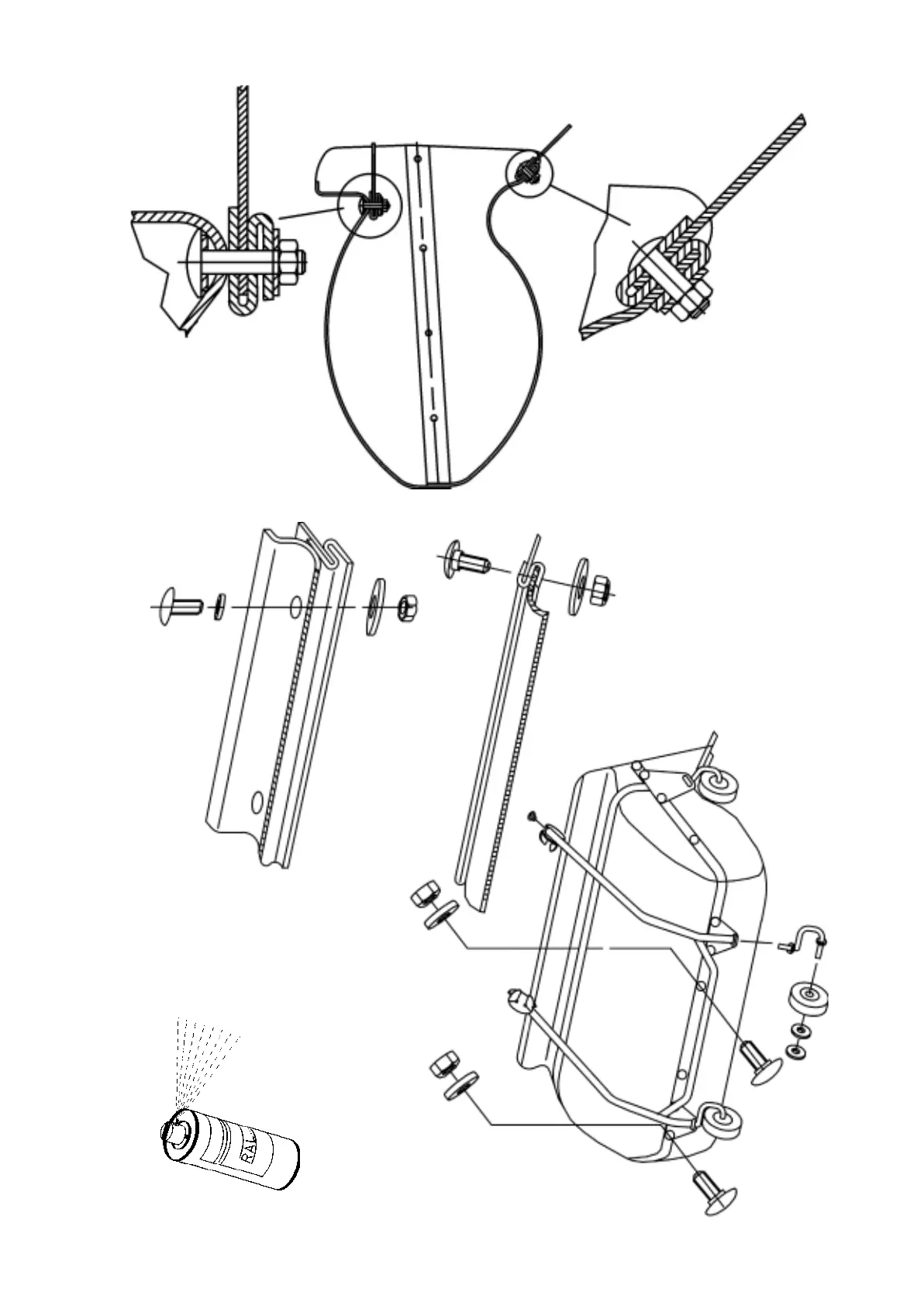 RAL