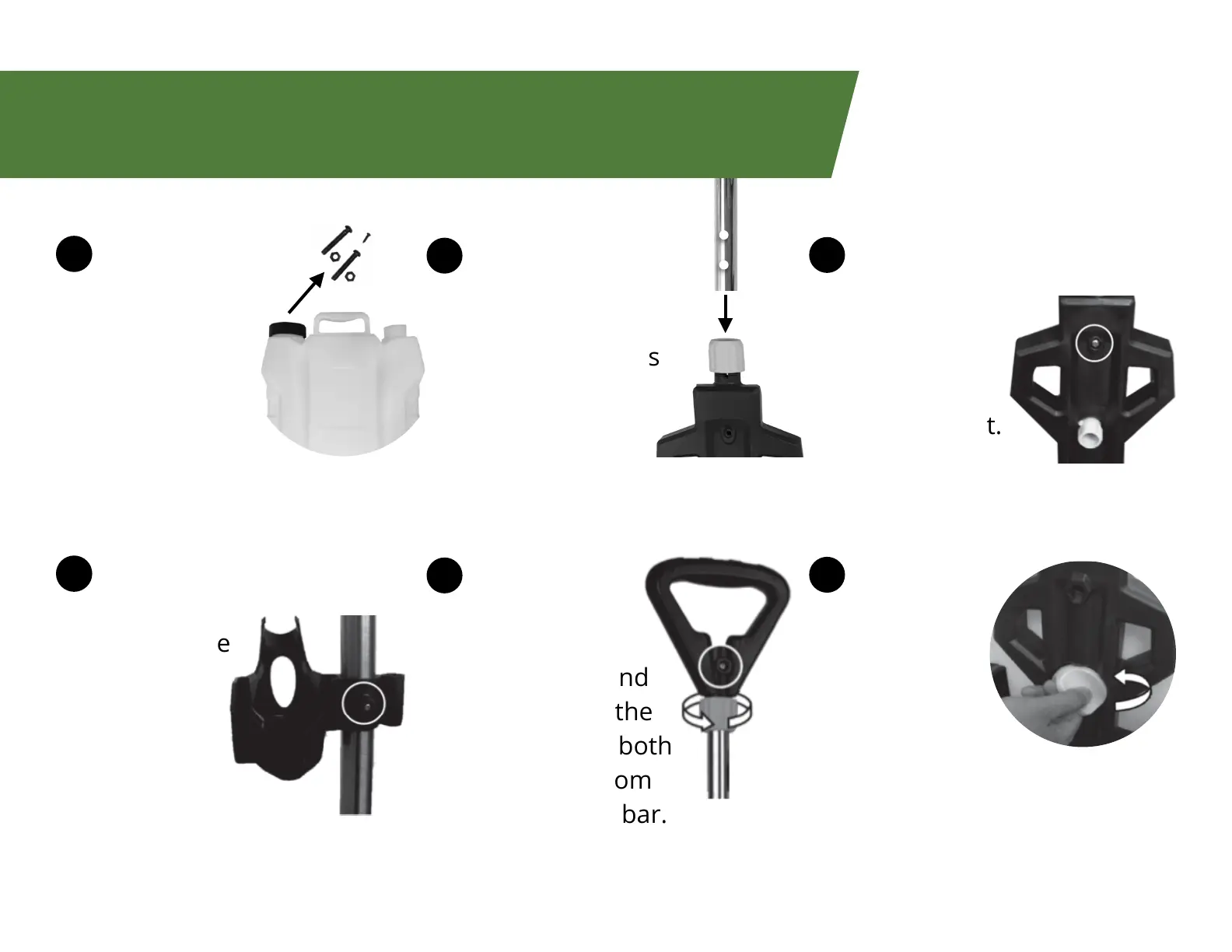 s

t.

e

nd
the
both
om
bar.