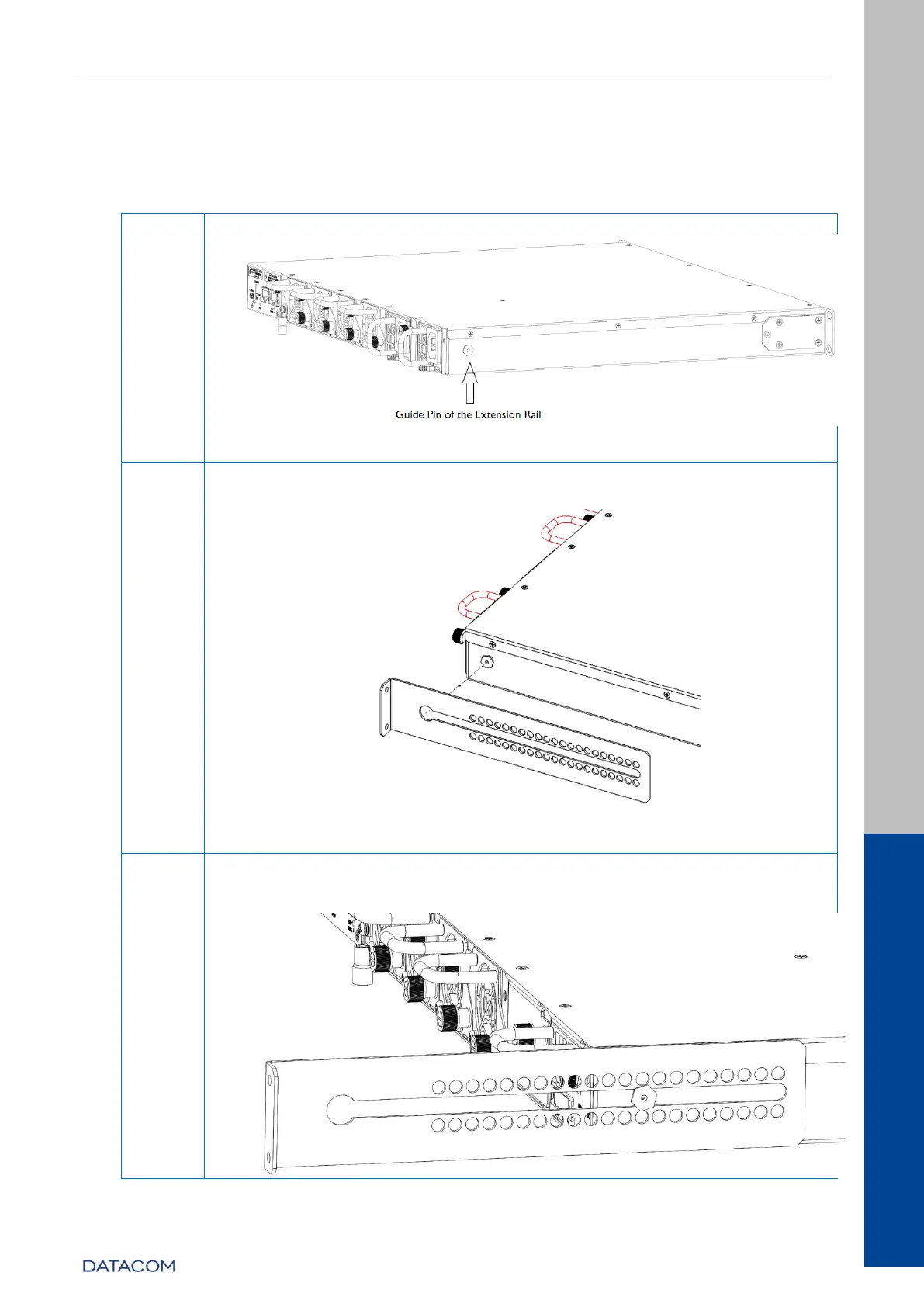 Guide Pin of the Extension Rail

DATACOM